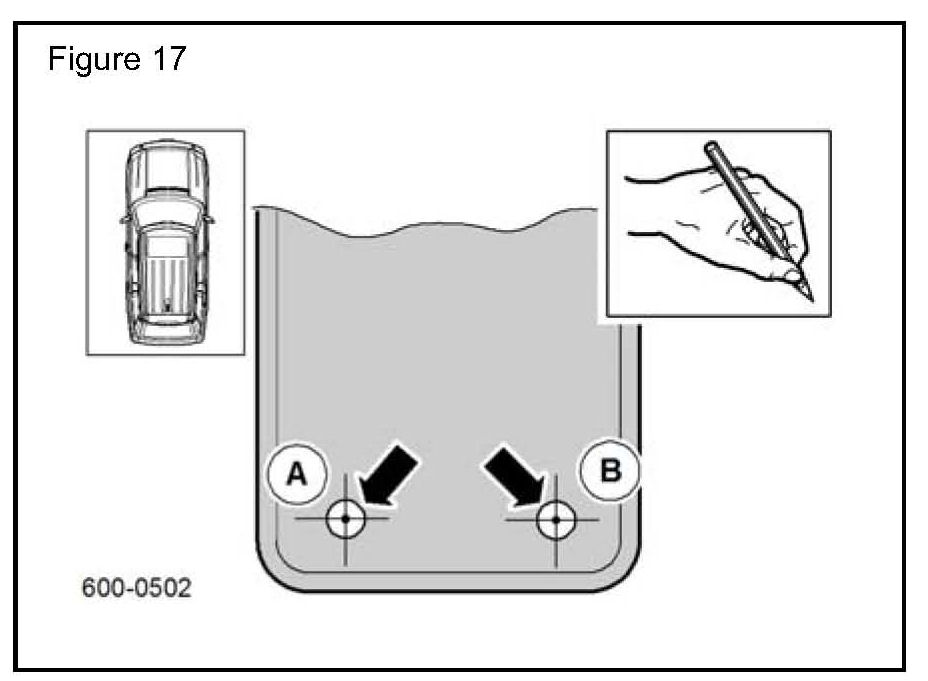 Figure 17

A

B

600-0502