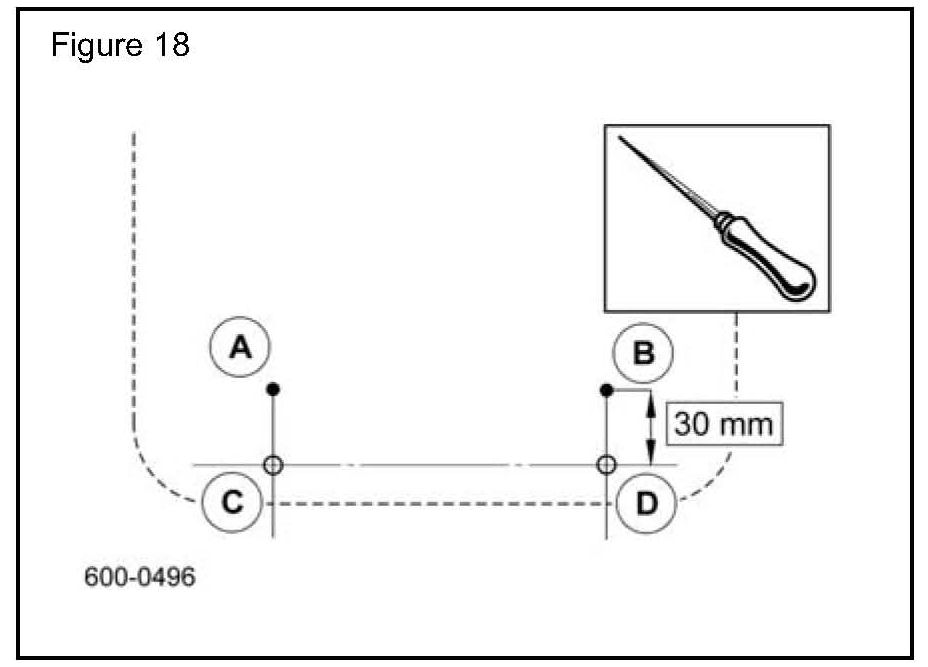 Figure 18

A

B

30 mm

C

D

600-0496