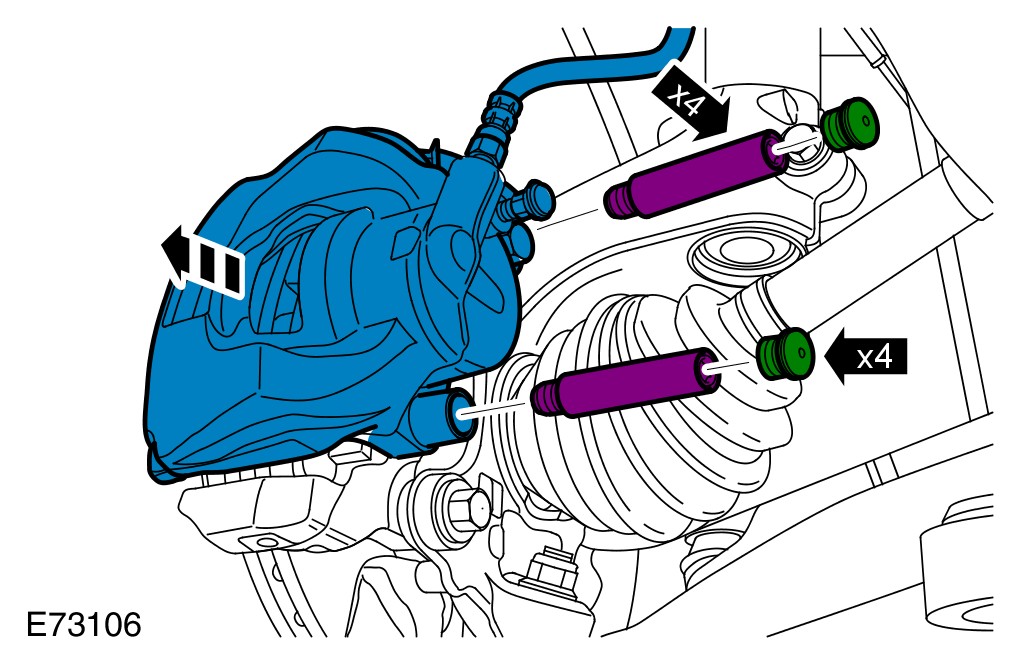 x4

x4

E73106