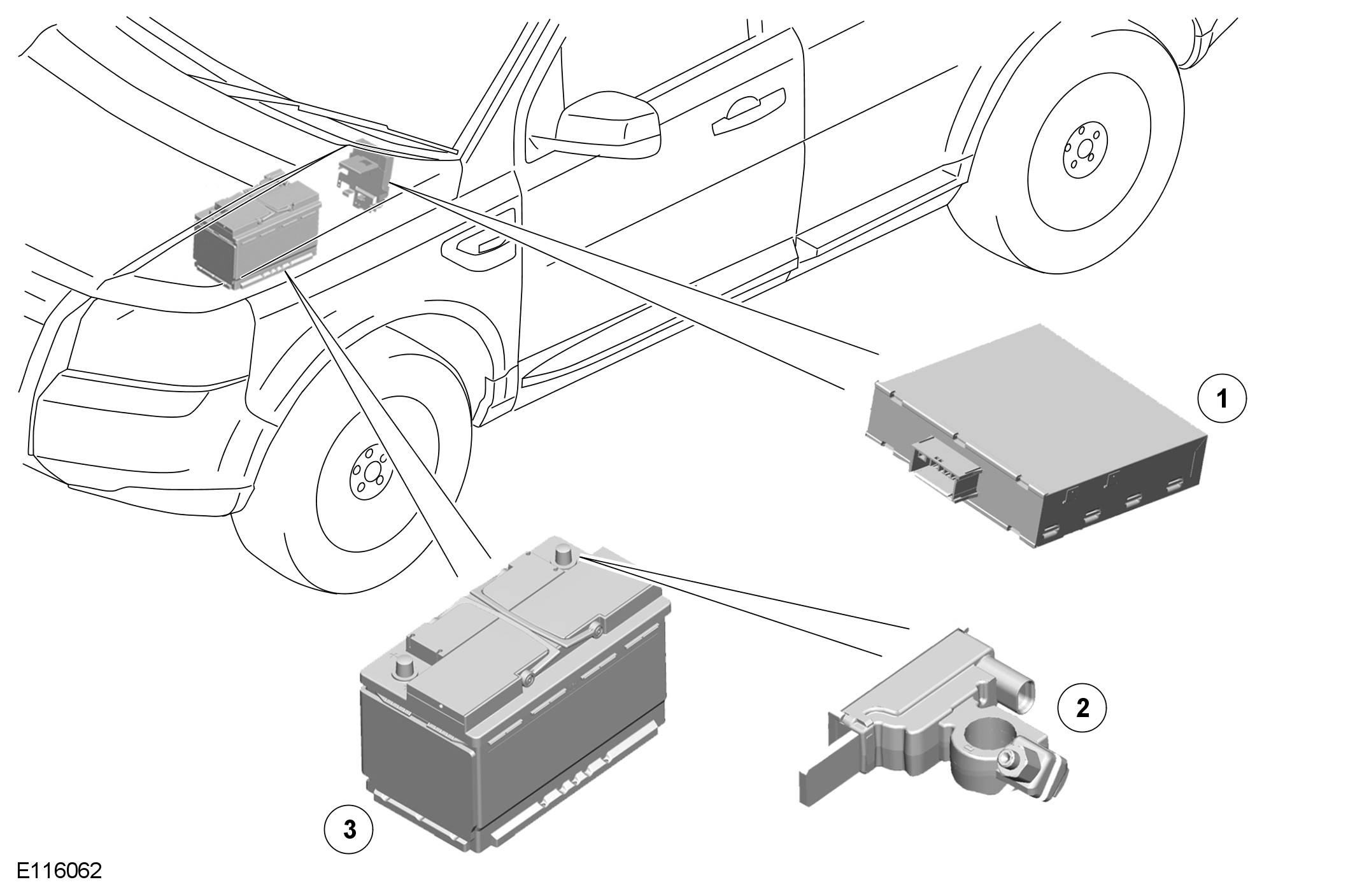 1

2

3

E116062