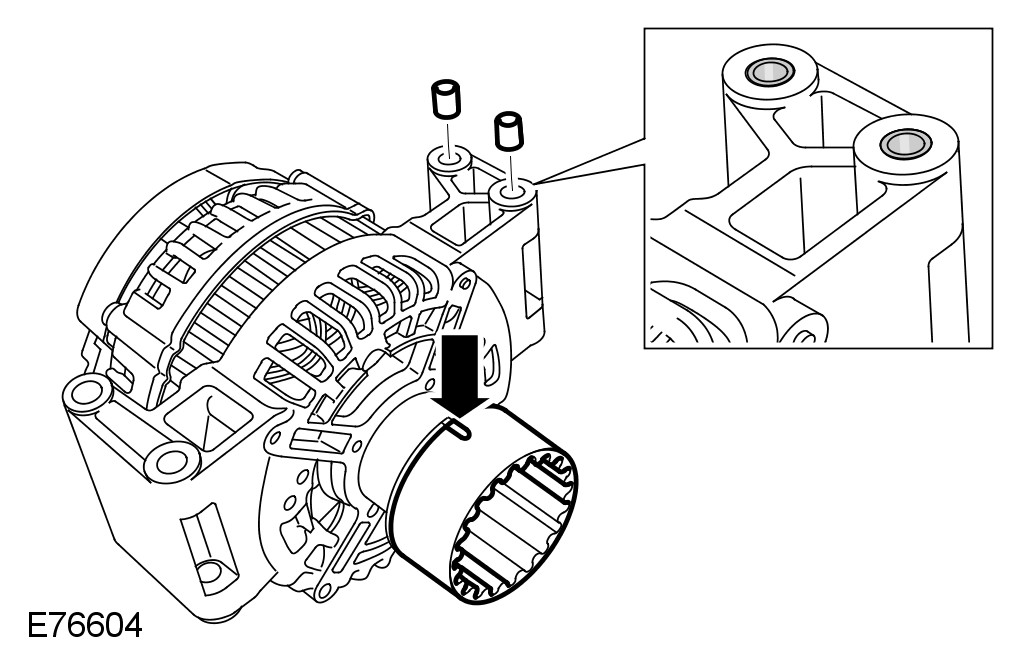 E76604