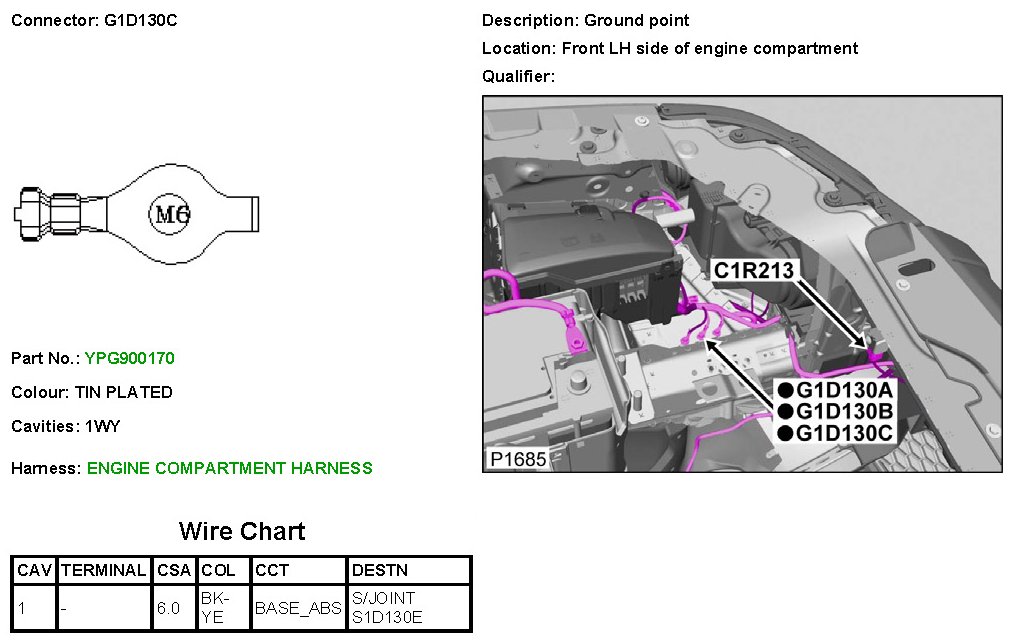 Connector: G1D130C

M6

Part No.: YPG900170

Colour: TIN PLATED

Cavities: 1WY

Harness: ENGINE COMPARTMENT HARNESS

Description: Ground point

Location: Front LH side of engine compartment

Qualifier:

C1R213

●G1D130A
●G1D130B
●G1D130C

P1685

Wire Chart

| CAV | TERMINAL | CSA | COL | CCT | DESTN |
|---|---|---|---|---|---|
| 1 | - | 6.0 | BK-YE | BASE_ABS | S/JOINT S1D130E |