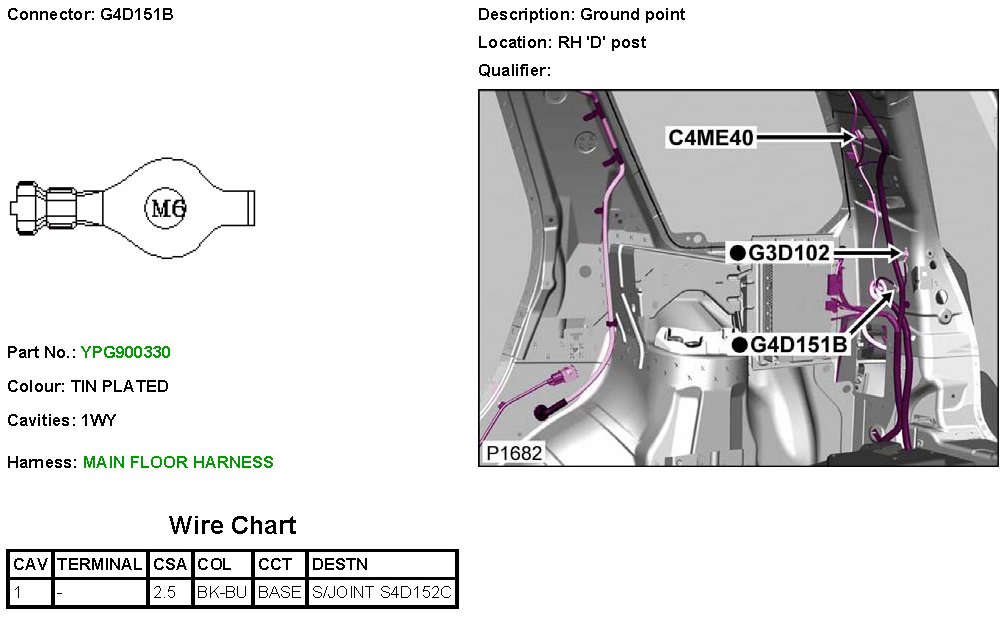 Connector: G4D151B

M6

Part No.: YPG900330

Colour: TIN PLATED

Cavities: 1WY

Harness: MAIN FLOOR HARNESS

Description: Ground point

Location: RH 'D' post

Qualifier:

C4ME40

●G3D102

●G4D151B

P1682

Wire Chart

| CAV | TERMINAL | CSA | COL | CCT | DESTN |
|---|---|---|---|---|---|
| 1 | - | 2.5 | BK-BU | BASE | S/JOINT S4D152C |