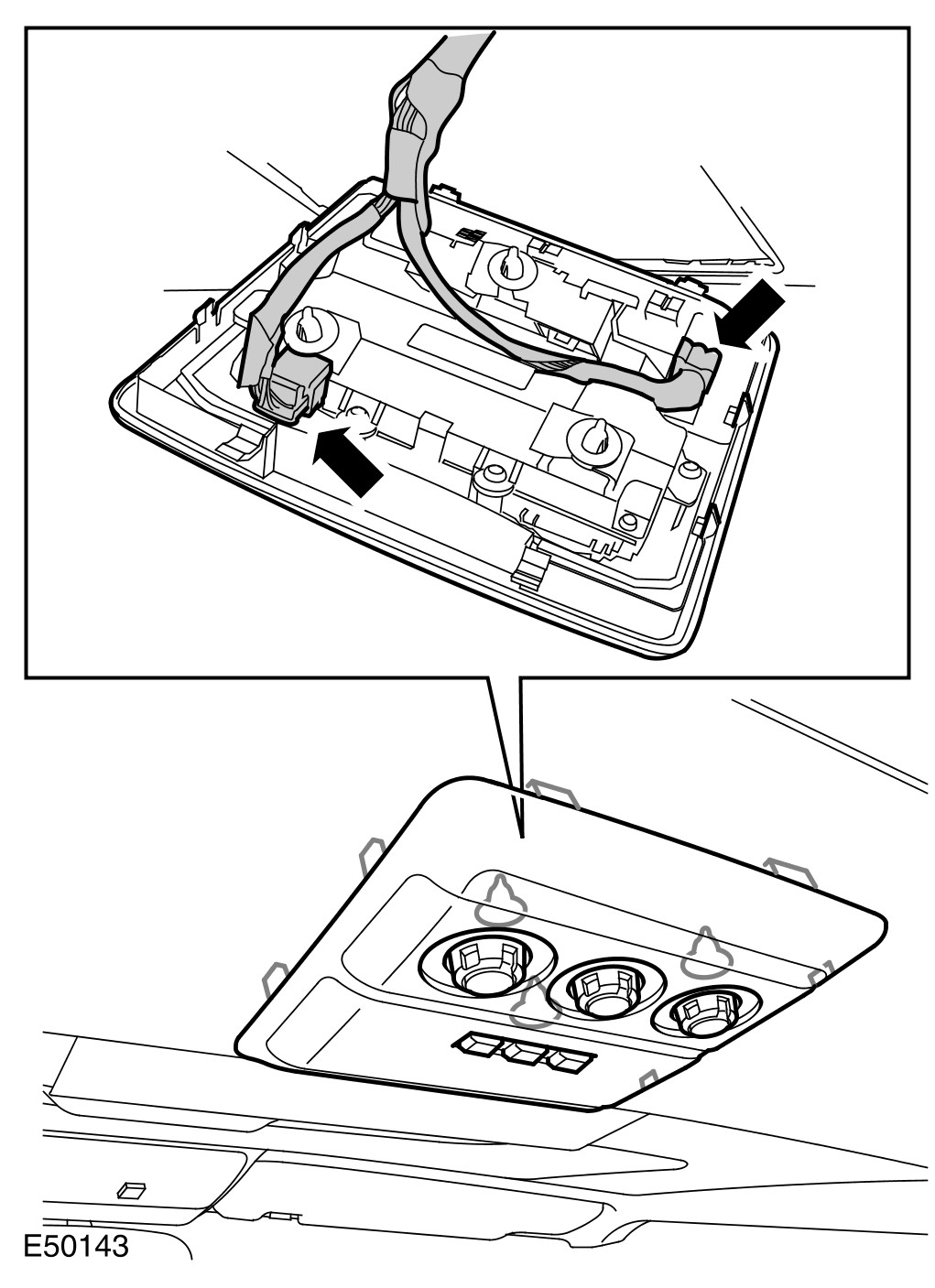 E50143