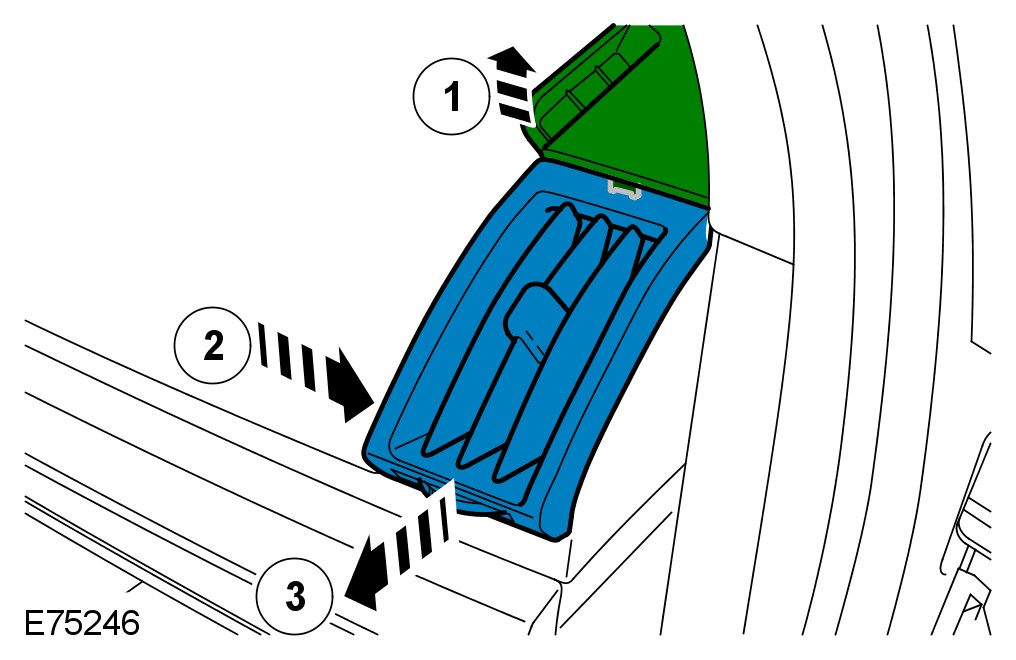 1

2

3

E75246