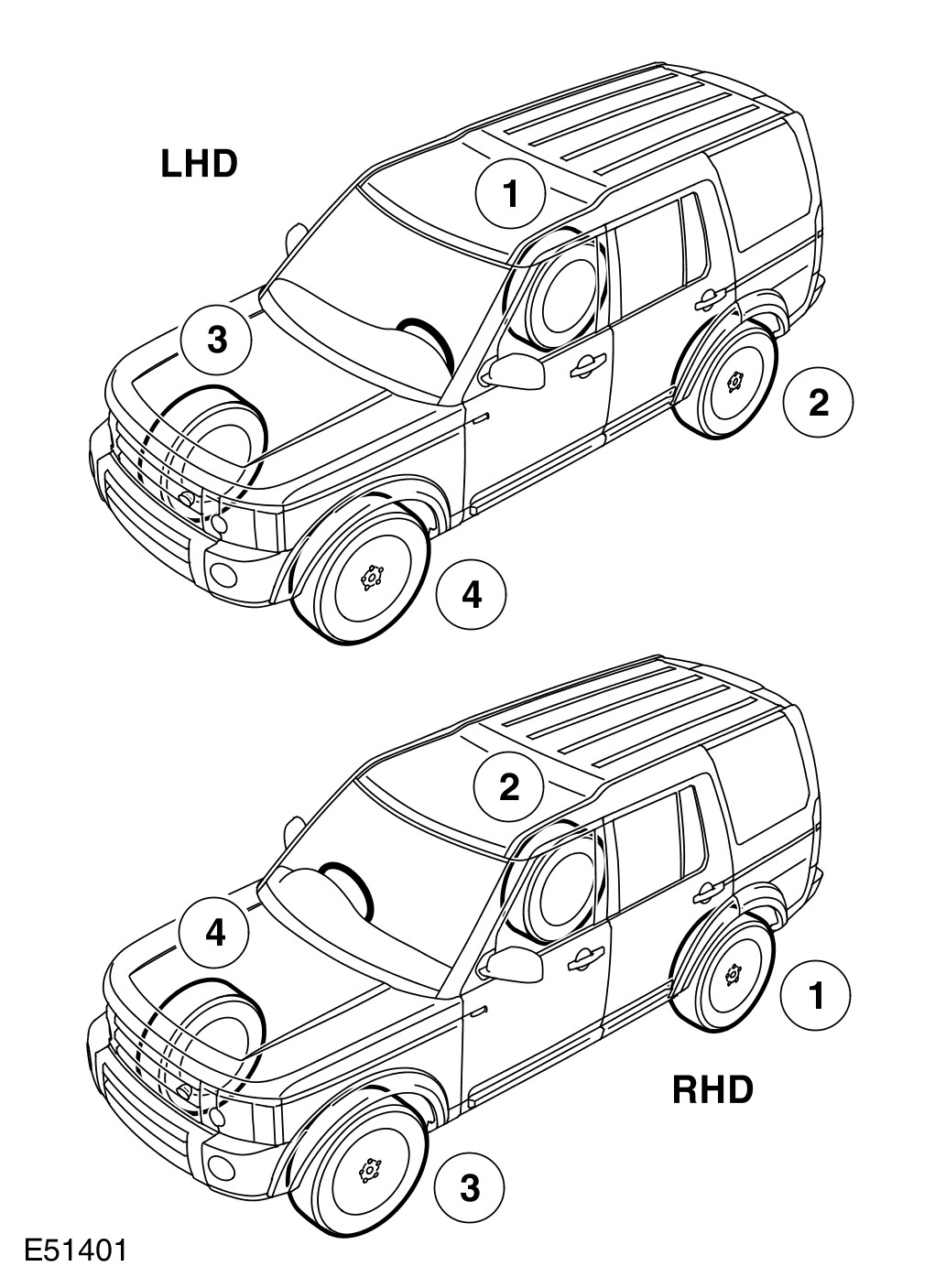 LHD

1

3

2

4

2

4

1

RHD

3

E51401