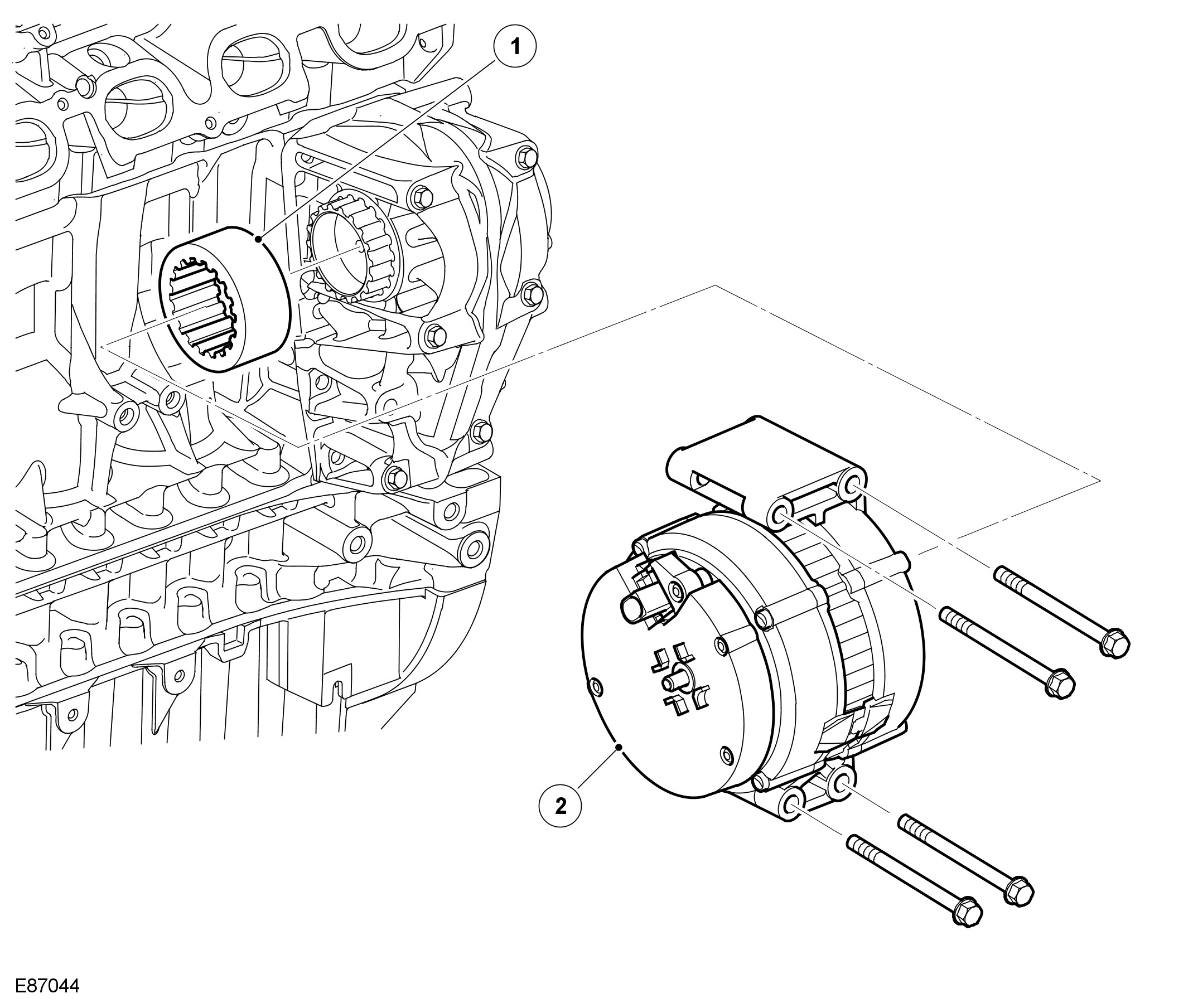 1
2
E87044