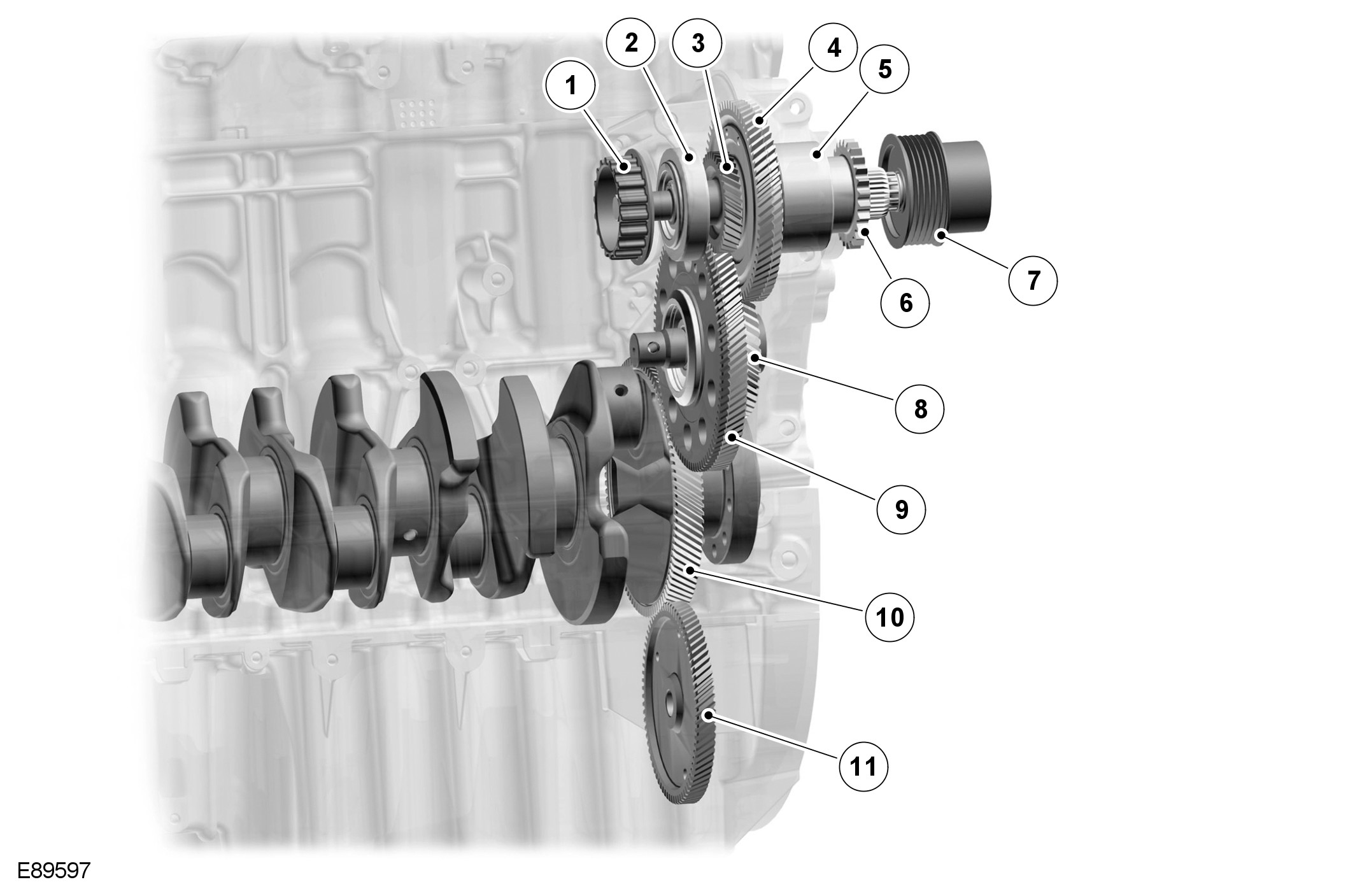 1
2
3
4
5
6
7
8
9
10
11
E89597