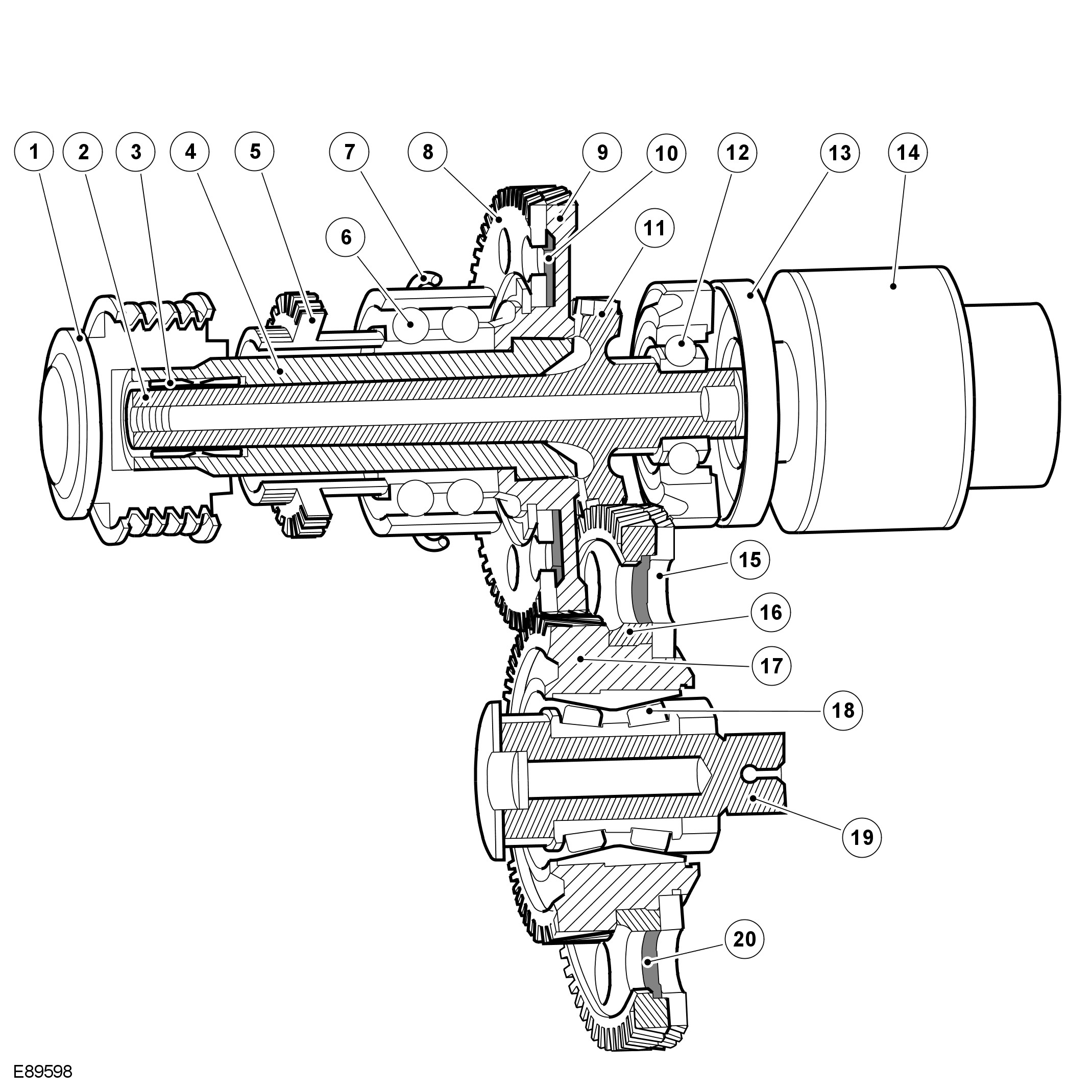 1
2
3
4
5
7
8
9
10
12
13
14
6
11
15
16
17
18
19
20
E89598