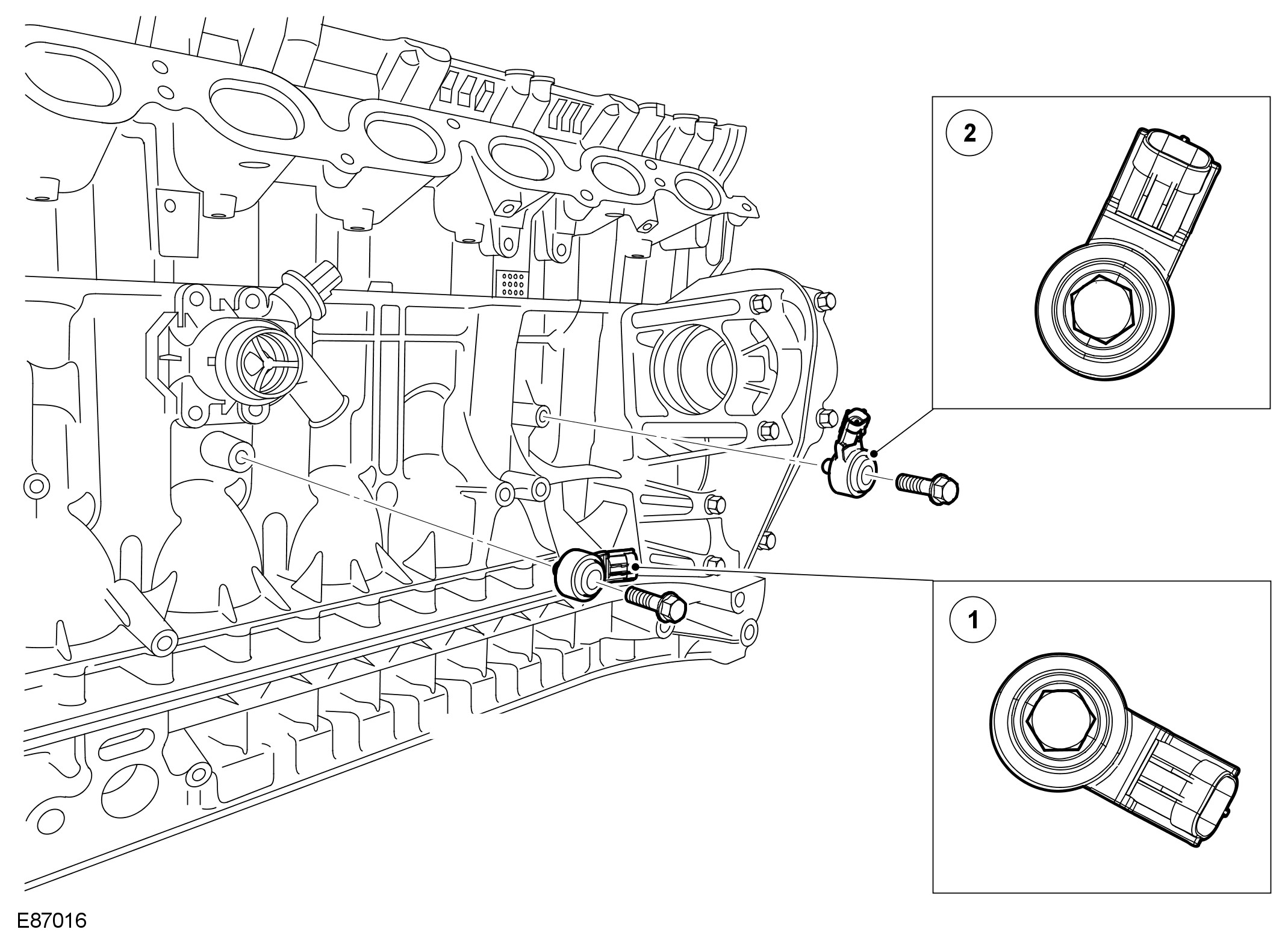 2

1

E87016