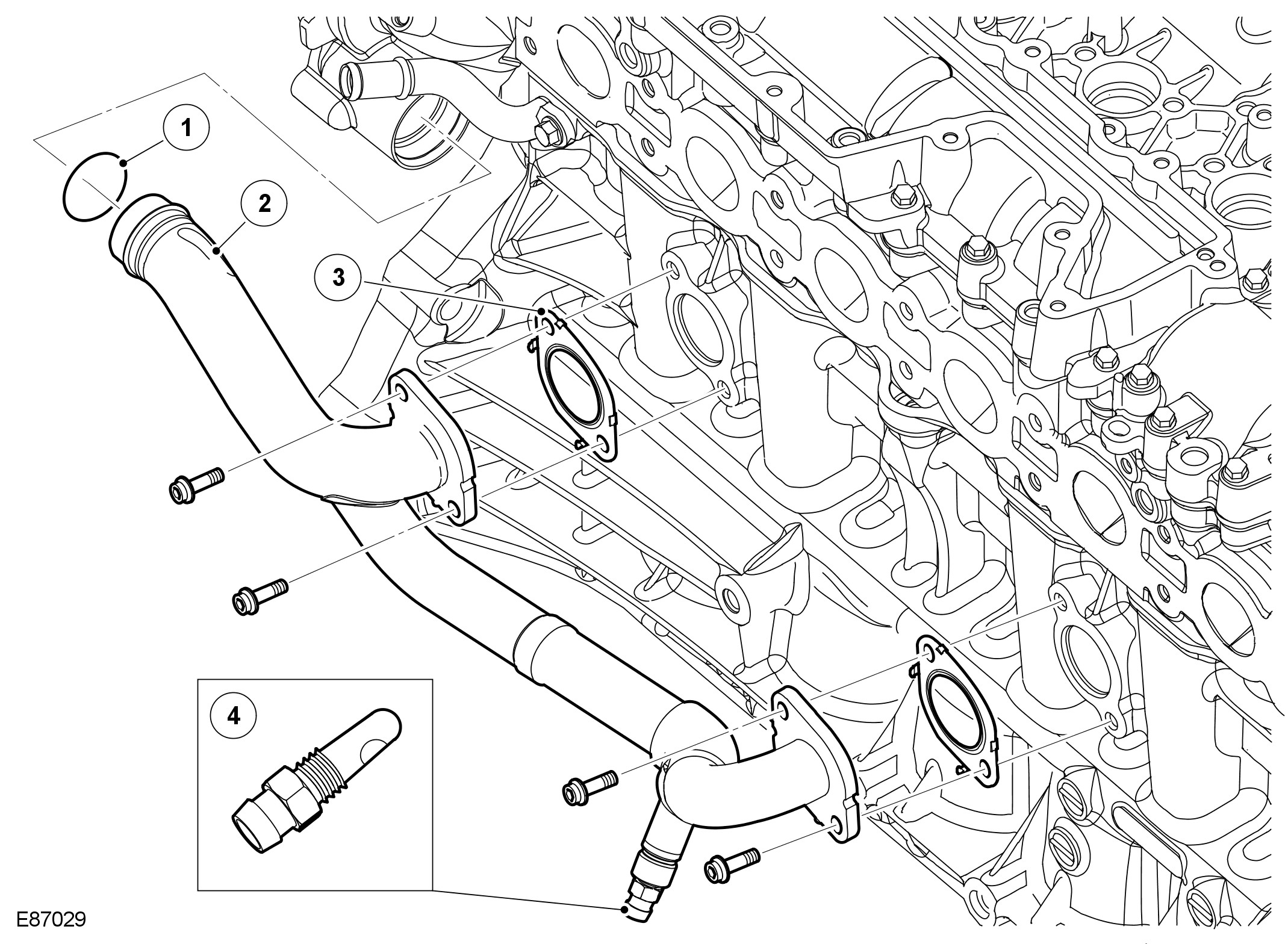 1
2
3
4
E87029