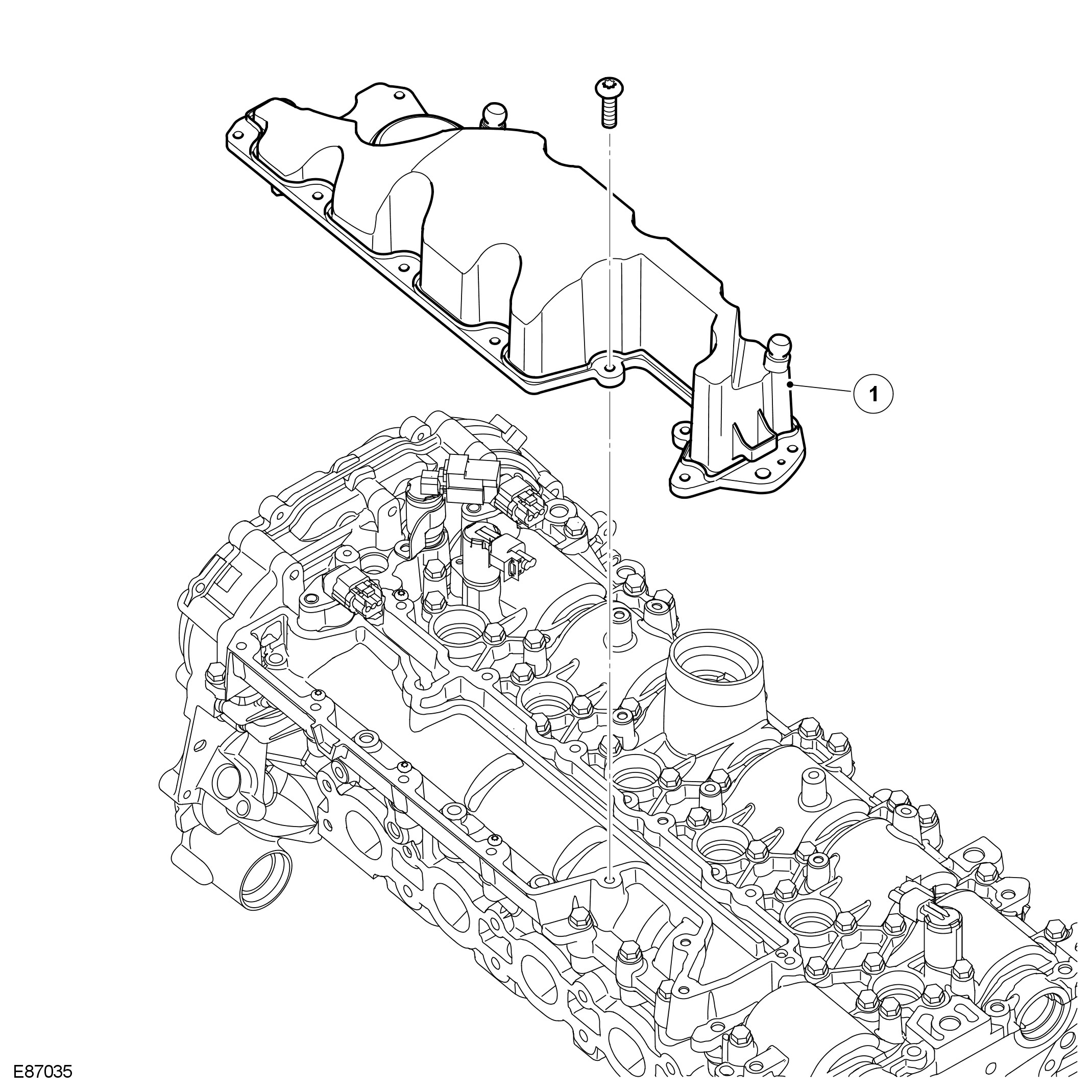 1

E87035