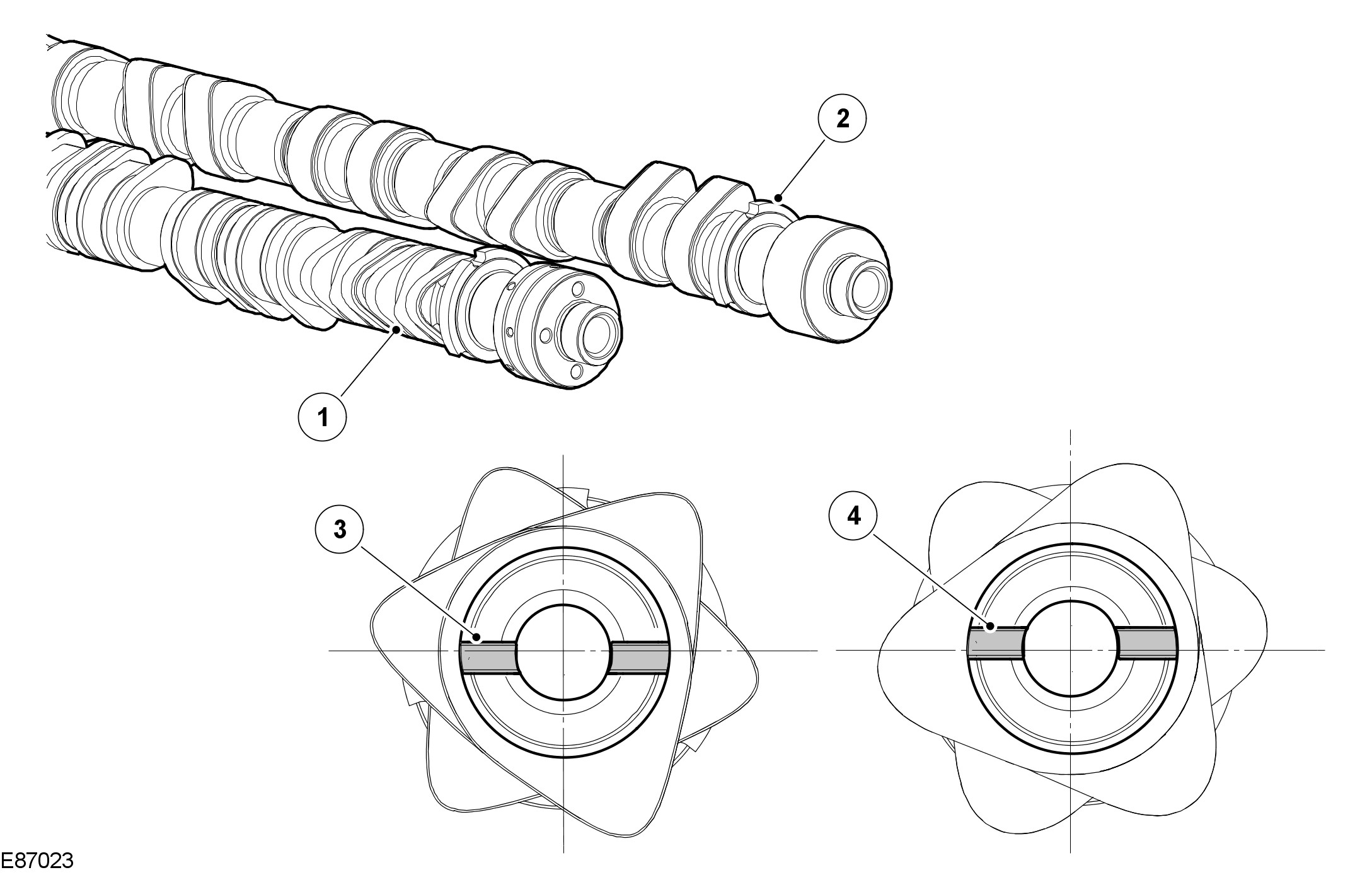 2

1

3

4

E87023