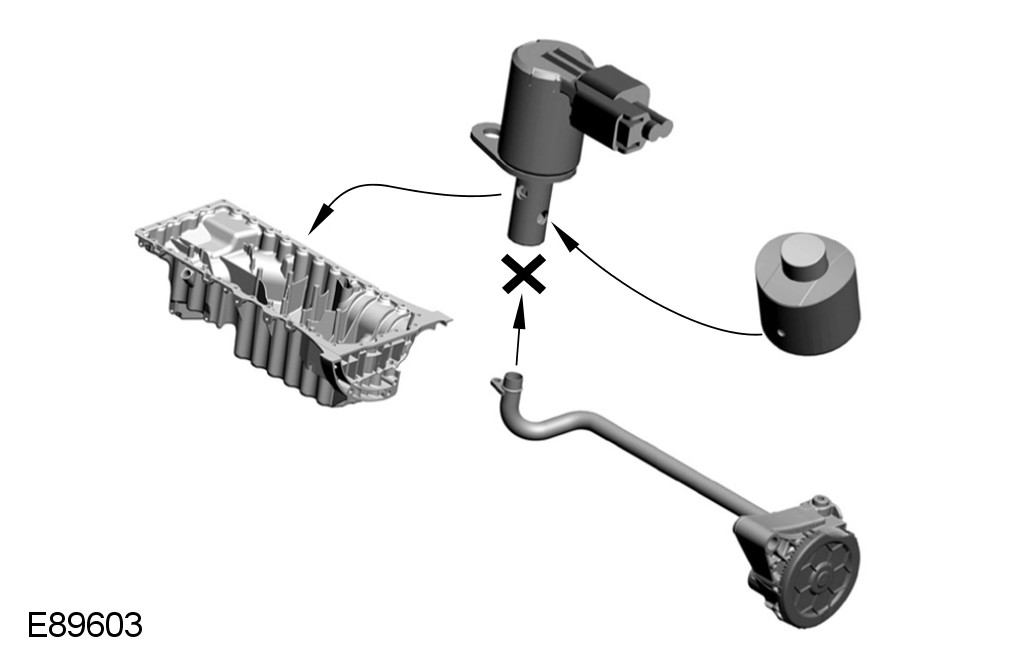 E89603