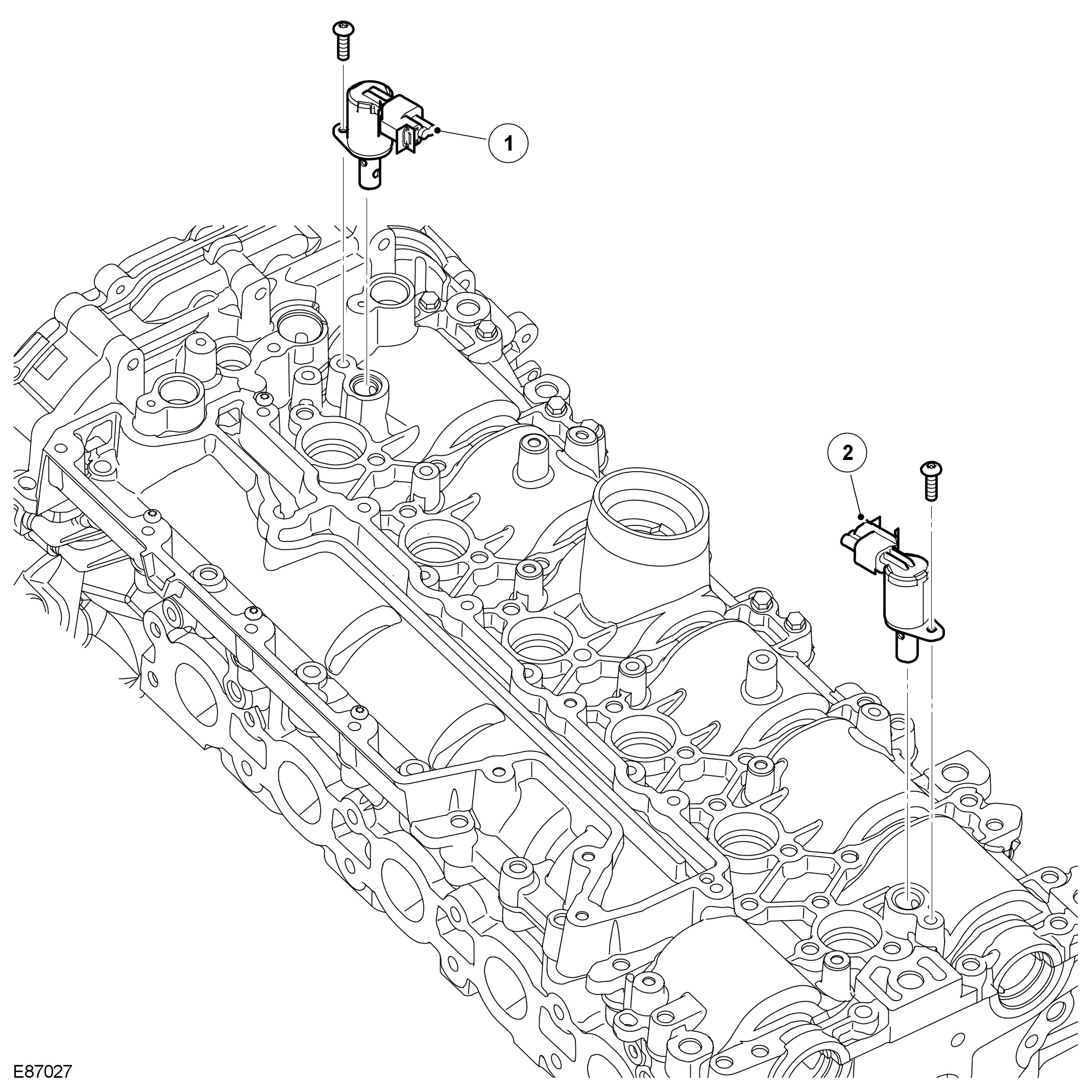 1

2

E87027