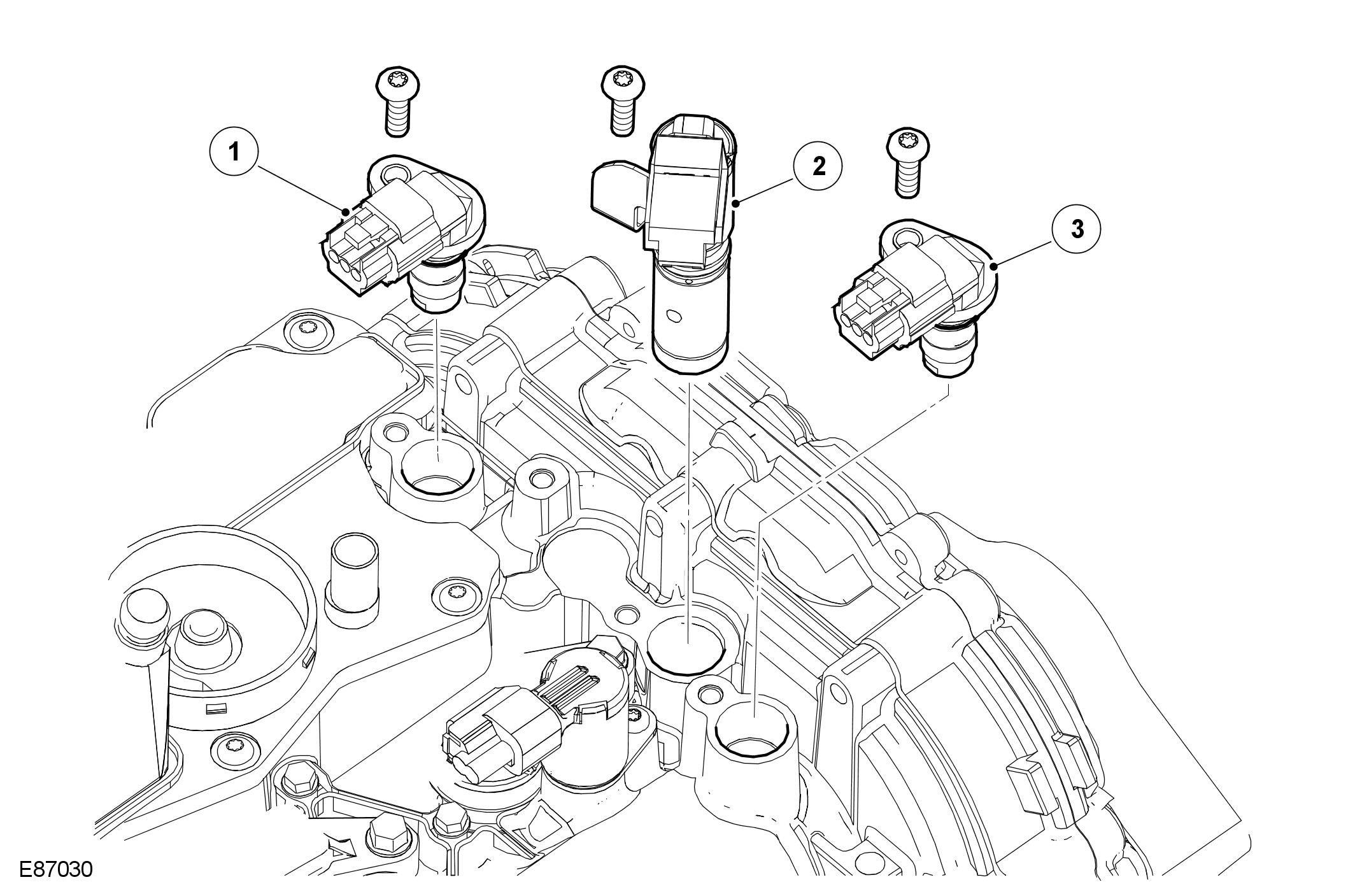 1
2
3
E87030