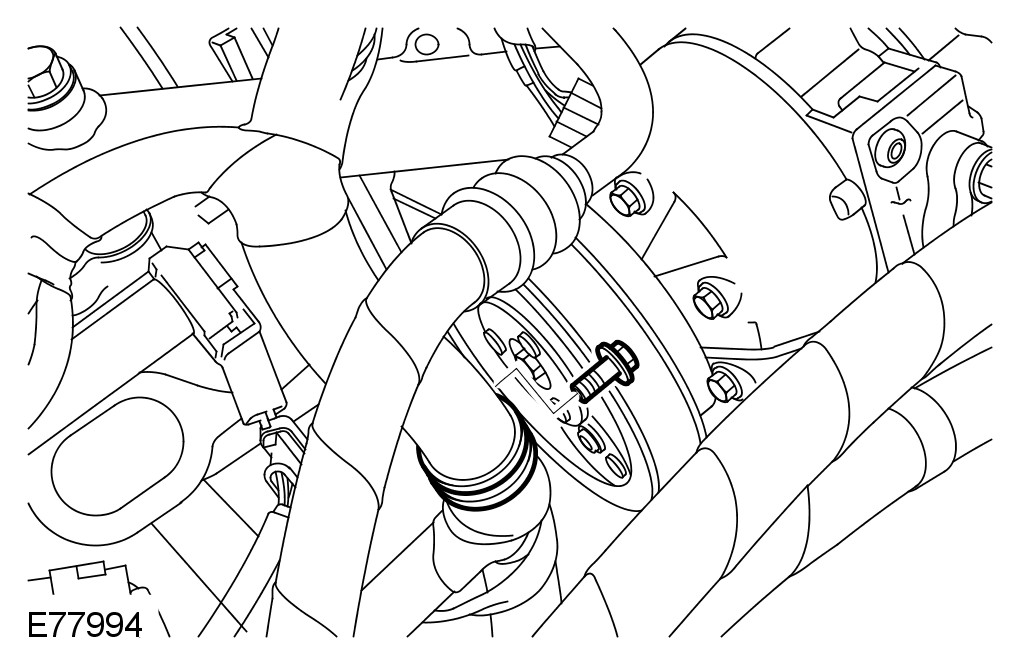 E77994