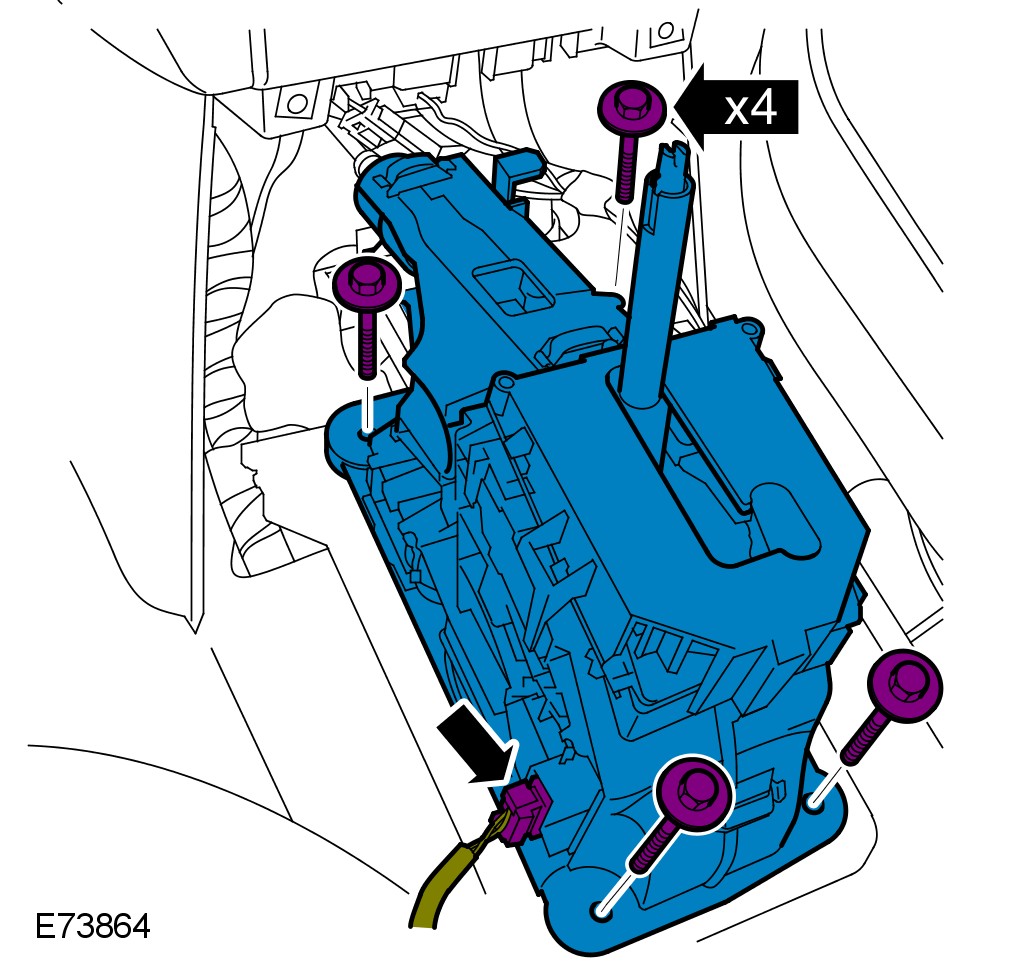 x4

E73864