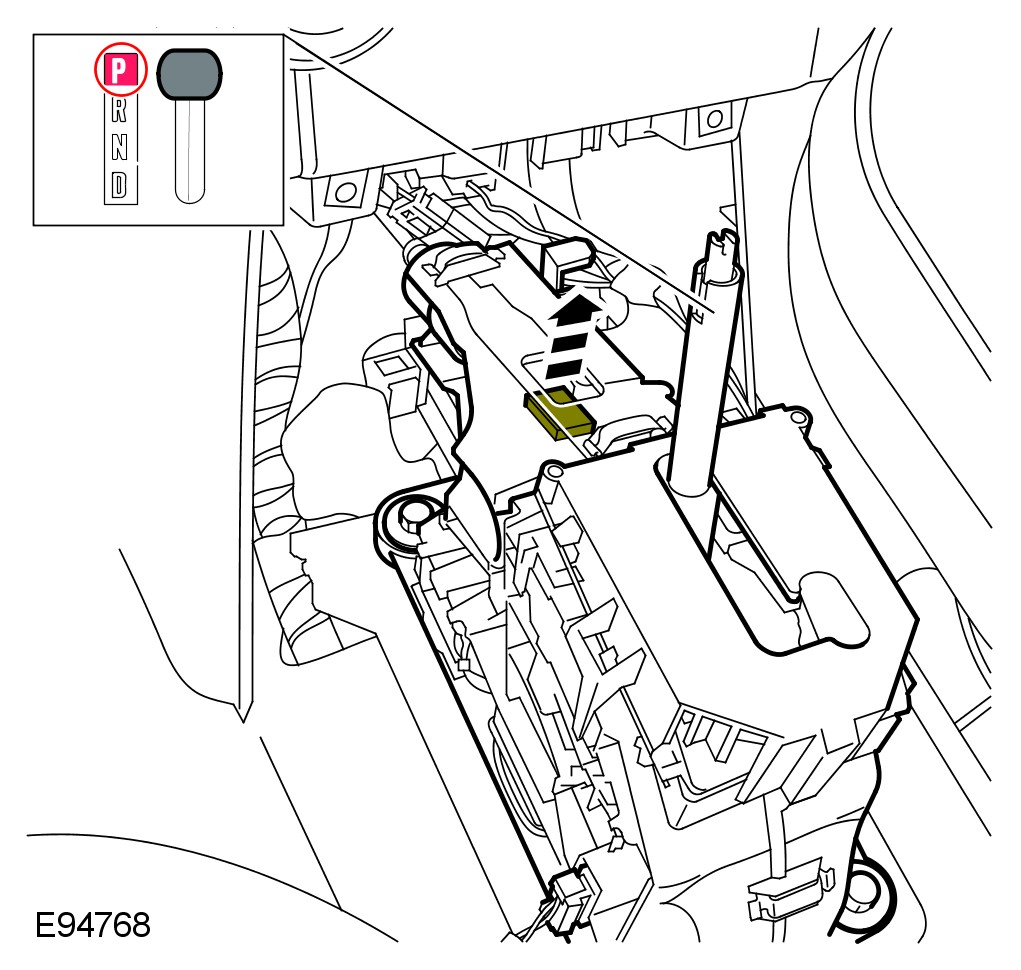 P
R
N
D

E94768