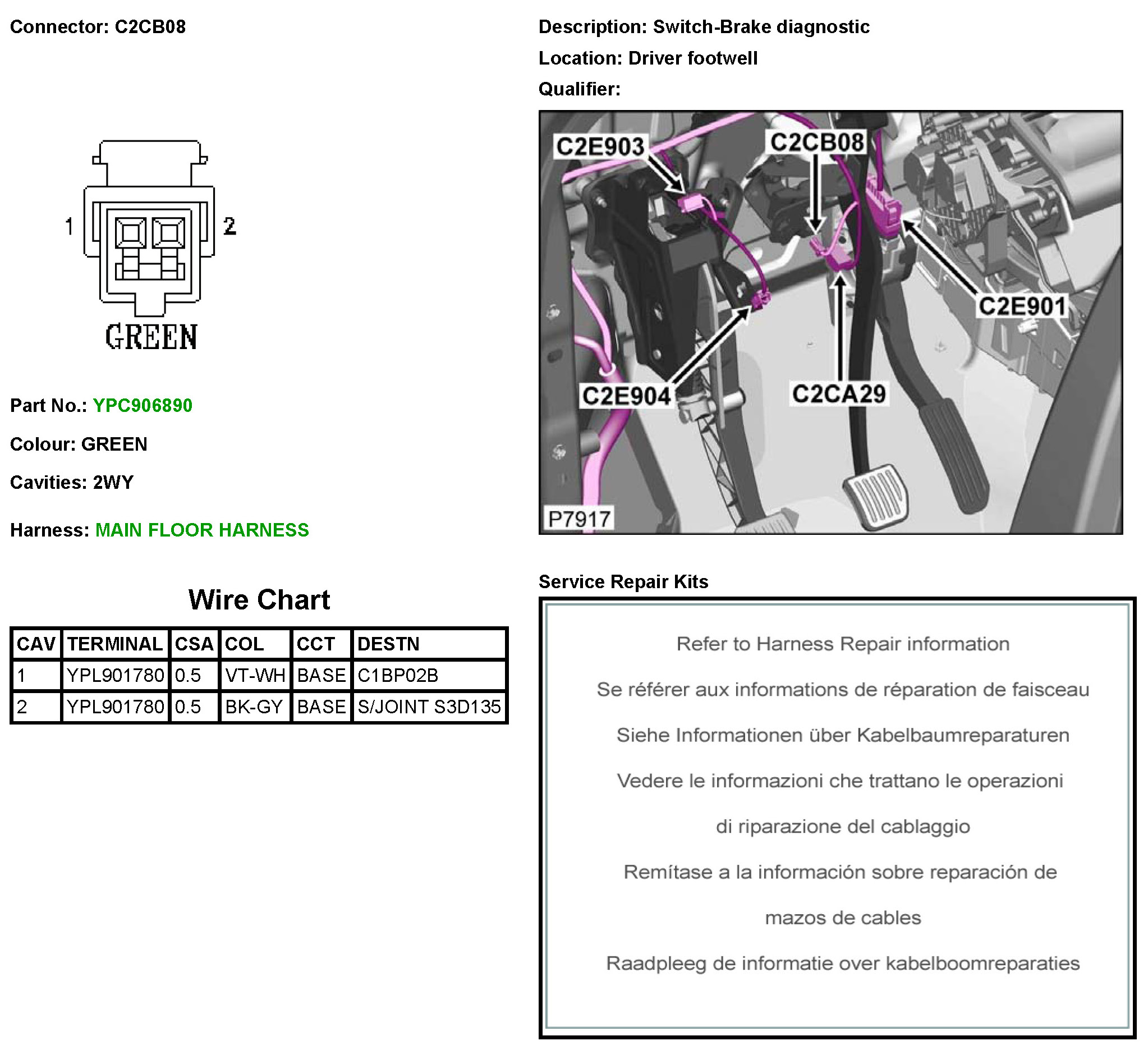 Connector: C2CB08

1 2
GREEN

Part No.: YPC906890

Colour: GREEN

Cavities: 2WY

Harness: MAIN FLOOR HARNESS

Wire Chart

| CAV | TERMINAL | CSA | COL | CCT | DESTN |
|---|---|---|---|---|---|
| 1 | YPL901780 | 0.5 | VT-WH | BASE | C1BP02B |
| 2 | YPL901780 | 0.5 | BK-GY | BASE | S/JOINT S3D135 |

Description: Switch-Brake diagnostic

Location: Driver footwell

Qualifier:

C2E903
C2CB08
C2E901
C2E904
C2CA29
P7917

Service Repair Kits

Refer to Harness Repair information

Se référer aux informations de réparation de faisceau

Siehe Informationen über Kabelbaumreparaturen

Vedere le informazioni che trattano le operazioni

di riparazione del cablaggio

Remítase a la información sobre reparación de

mazos de cables

Raadpleeg de informatie over kabelboomreparaties