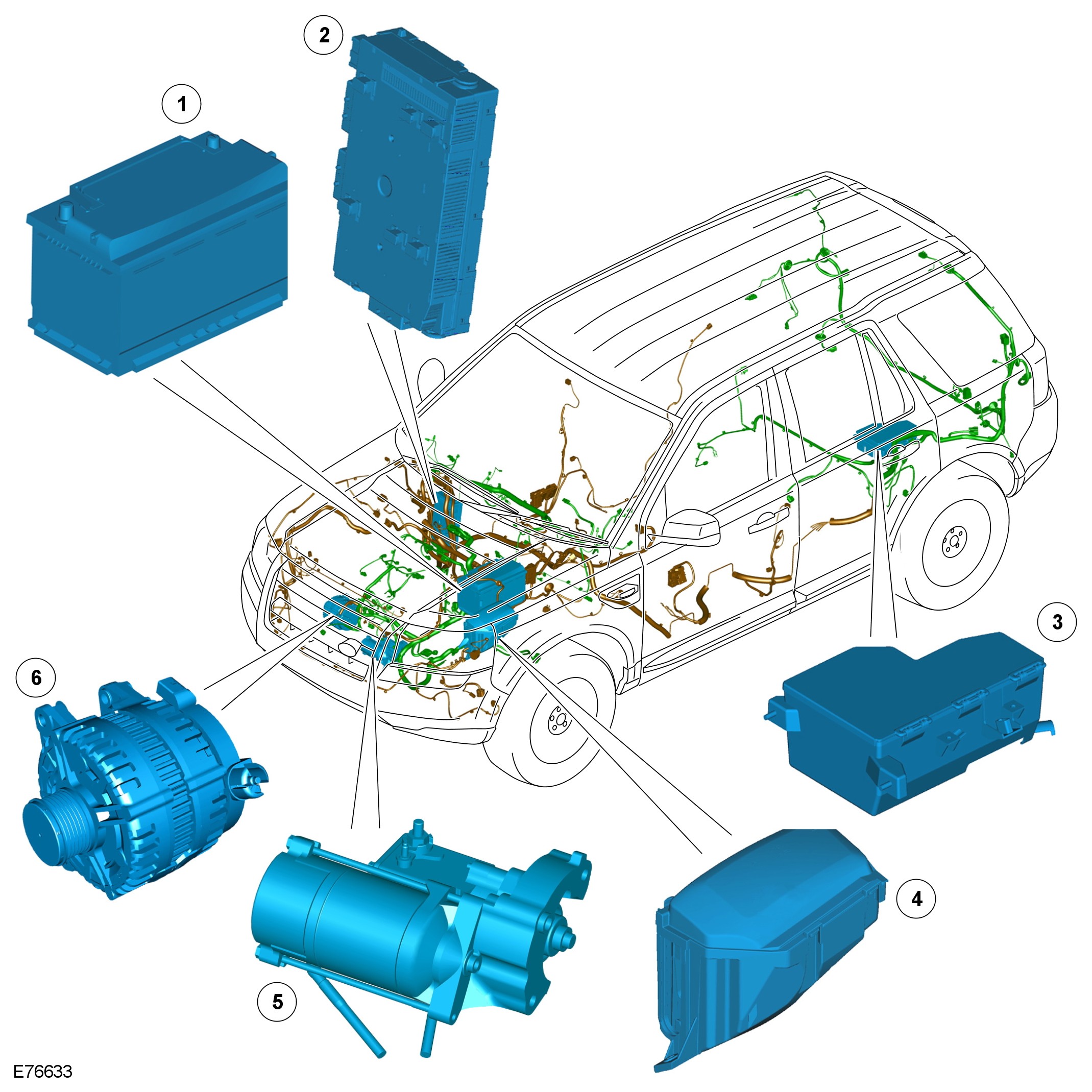 2
1
3
6
4
5
E76633