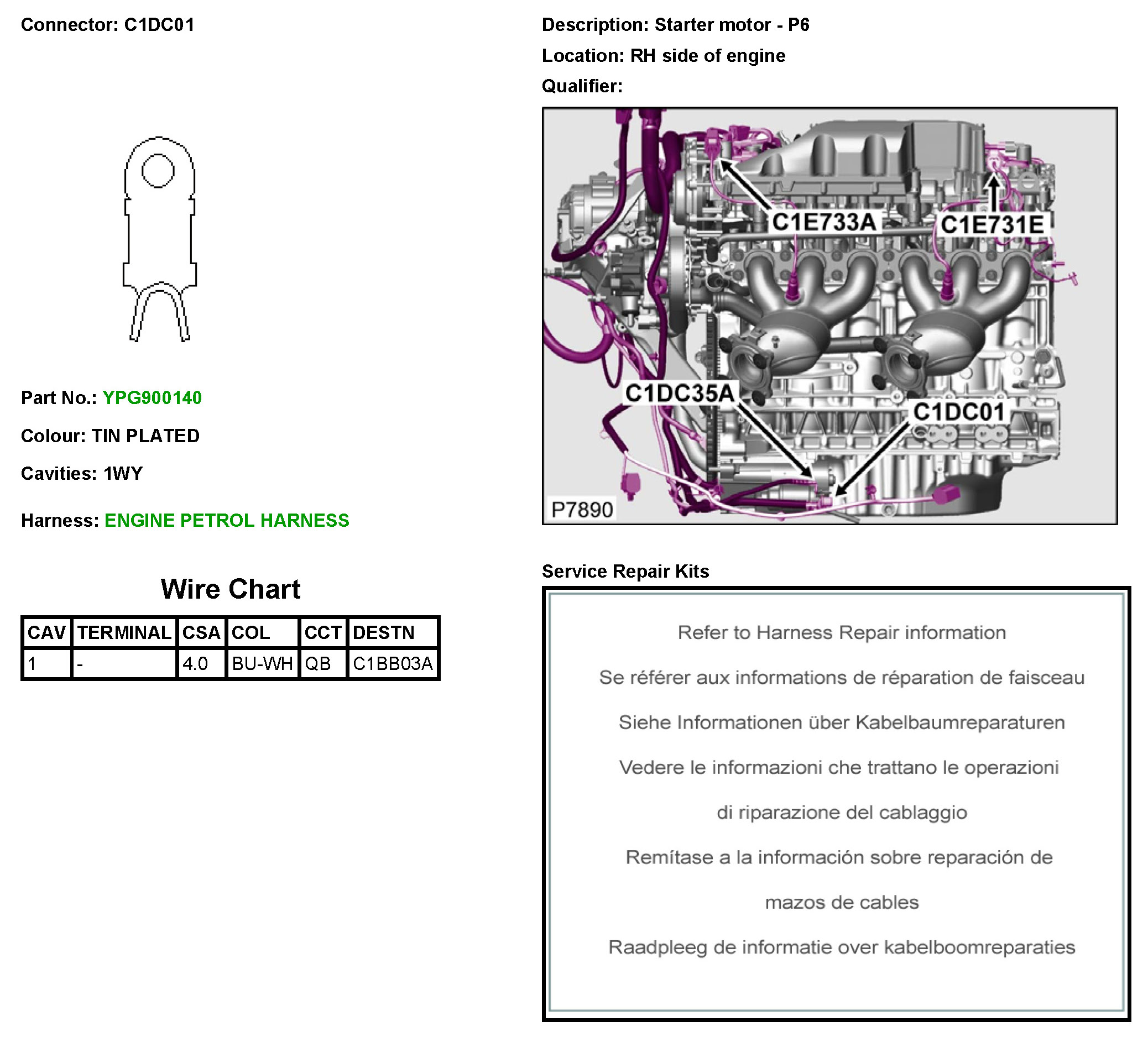 Connector: C1DC01

Part No.: YPG900140

Colour: TIN PLATED

Cavities: 1WY

Harness: ENGINE PETROL HARNESS

Wire Chart

| CAV | TERMINAL | CSA | COL | CCT | DESTN |
|---|---|---|---|---|---|
| 1 | - | 4.0 | BU-WH | QB | C1BB03A |

Description: Starter motor - P6

Location: RH side of engine

Qualifier:

C1E733A
C1E731E
C1DC35A
C1DC01
P7890

Service Repair Kits

Refer to Harness Repair information

Se référer aux informations de réparation de faisceau

Siehe Informationen über Kabelbaumreparaturen

Vedere le informazioni che trattano le operazioni di riparazione del cablaggio

Remítase a la información sobre reparación de mazos de cables

Raadpleeg de informatie over kabelboomreparaties