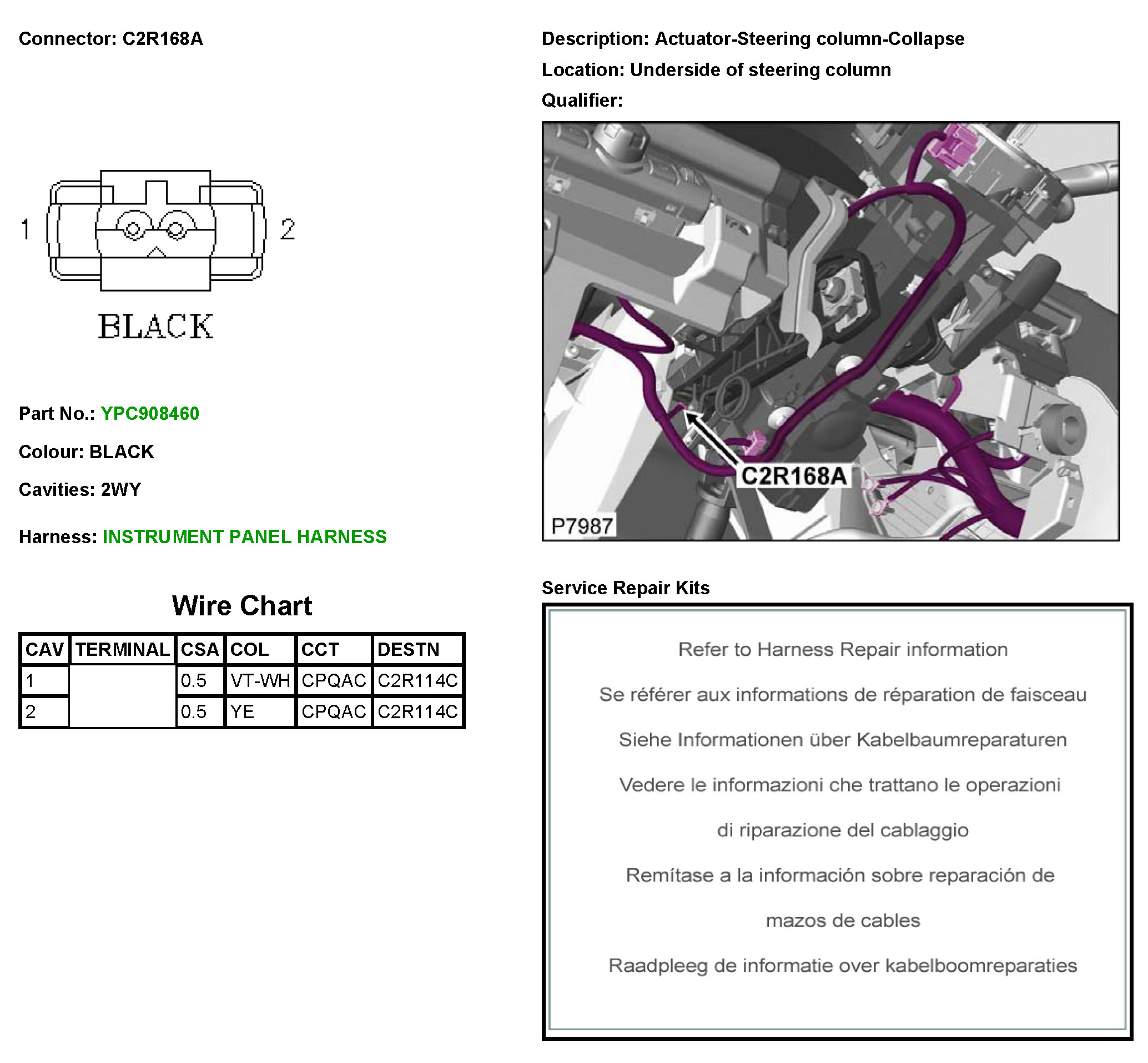 Connector: C2R168A

1 2

BLACK

Part No.: YPC908460

Colour: BLACK

Cavities: 2WY

Harness: INSTRUMENT PANEL HARNESS

Wire Chart

| CAV | TERMINAL | CSA | COL | CCT | DESTN |
|---|---|---|---|---|---|
| 1 | | 0.5 | VT-WH | CPQAC | C2R114C |
| 2 | | 0.5 | YE | CPQAC | C2R114C |

Description: Actuator-Steering column-Collapse

Location: Underside of steering column

Qualifier:

C2R168A

P7987

Service Repair Kits

Refer to Harness Repair information

Se référer aux informations de réparation de faisceau

Siehe Informationen über Kabelbaumreparaturen

Vedere le informazioni che trattano le operazioni di riparazione del cablaggio

Remítase a la información sobre reparación de mazos de cables

Raadpleeg de informatie over kabelboomreparaties