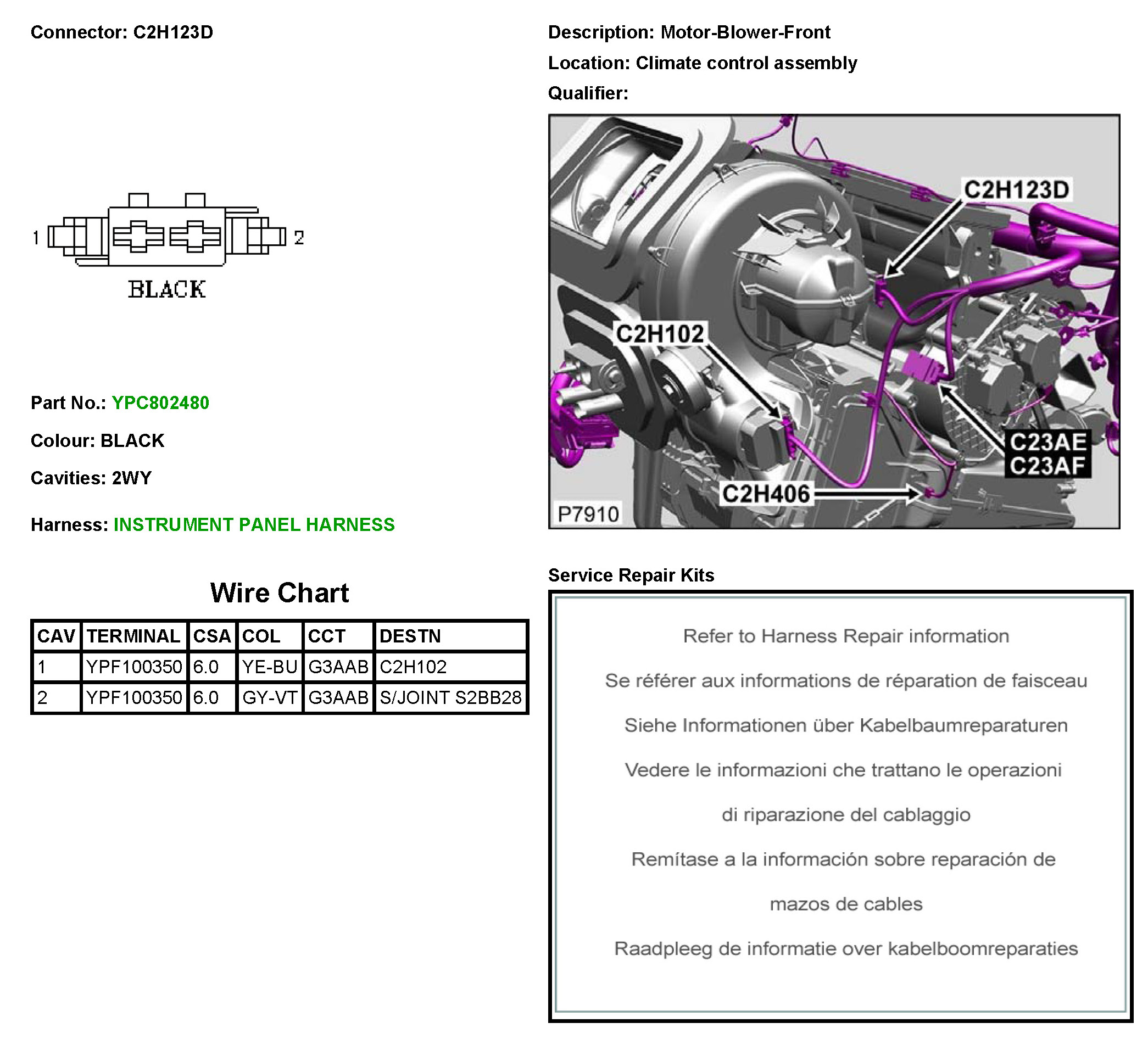 Connector: C2H123D

1 2

BLACK

Part No.: YPC802480

Colour: BLACK

Cavities: 2WY

Harness: INSTRUMENT PANEL HARNESS

Wire Chart

| CAV | TERMINAL | CSA | COL | CCT | DESTN |
|---|---|---|---|---|---|
| 1 | YPF100350 | 6.0 | YE-BU | G3AAB | C2H102 |
| 2 | YPF100350 | 6.0 | GY-VT | G3AAB | S/JOINT S2BB28 |

Description: Motor-Blower-Front

Location: Climate control assembly

Qualifier:

C2H123D

C2H102

C23AE
C23AF

C2H406

P7910

Service Repair Kits

Refer to Harness Repair information

Se référer aux informations de réparation de faisceau

Siehe Informationen über Kabelbaumreparaturen

Vedere le informazioni che trattano le operazioni di riparazione del cablaggio

Remítase a la información sobre reparación de mazos de cables

Raadpleeg de informatie over kabelboomreparaties