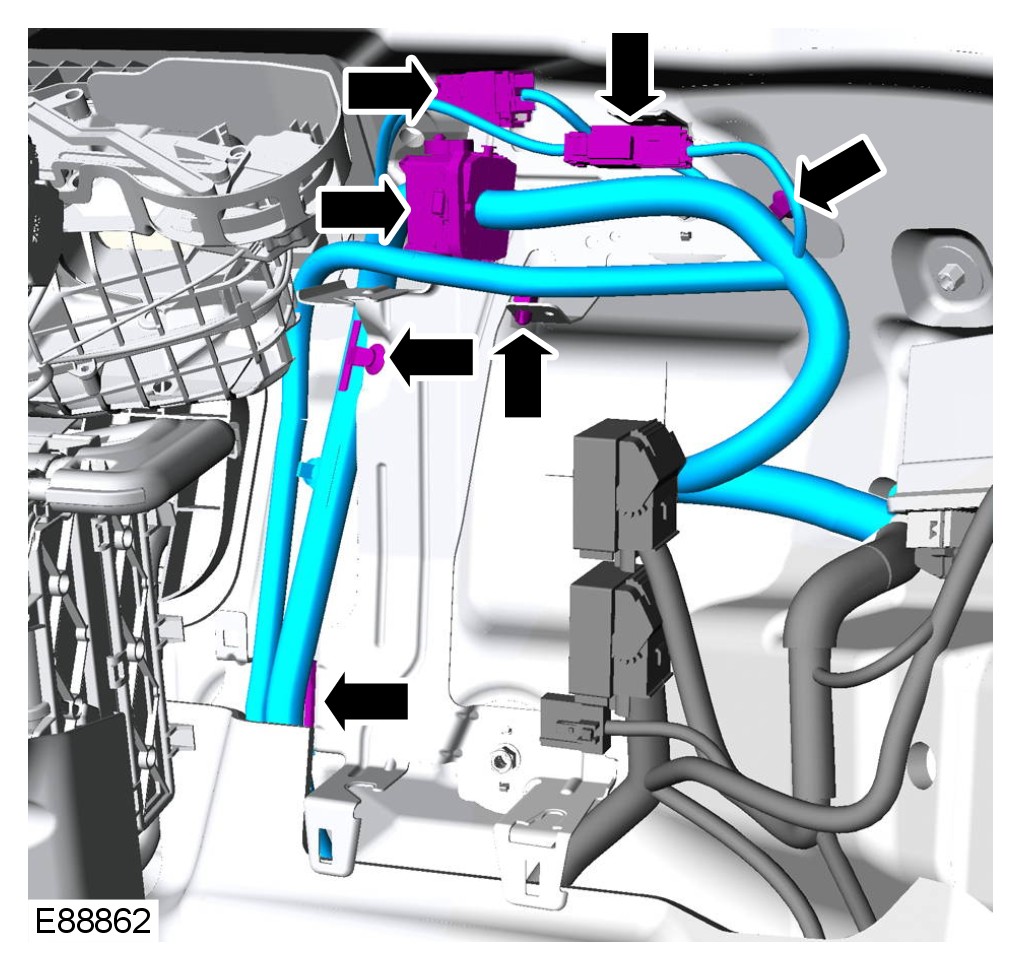 E88862