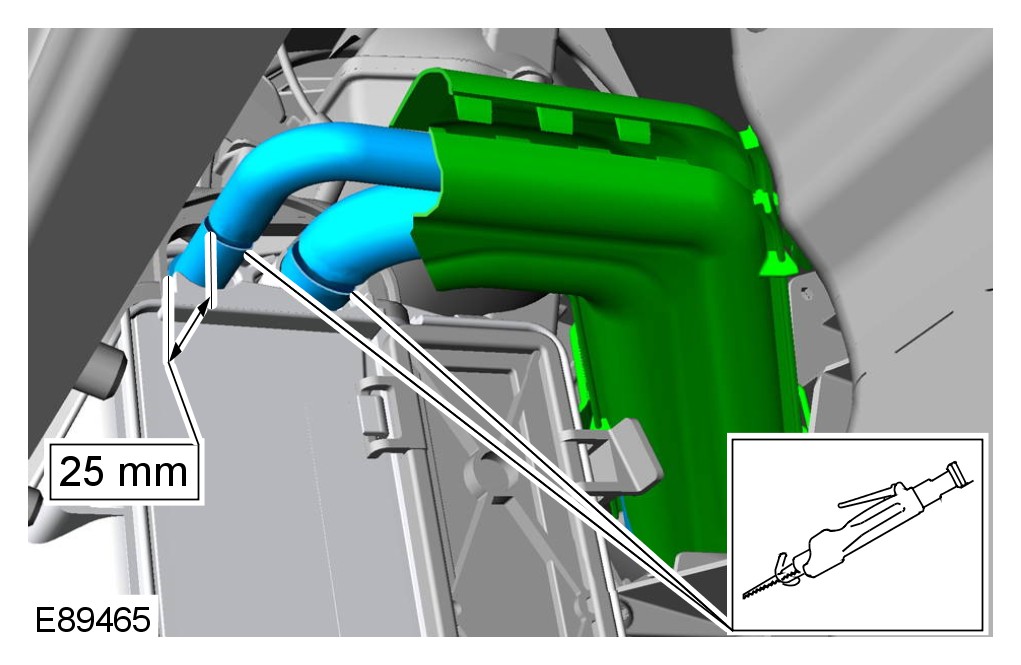 25 mm

E89465