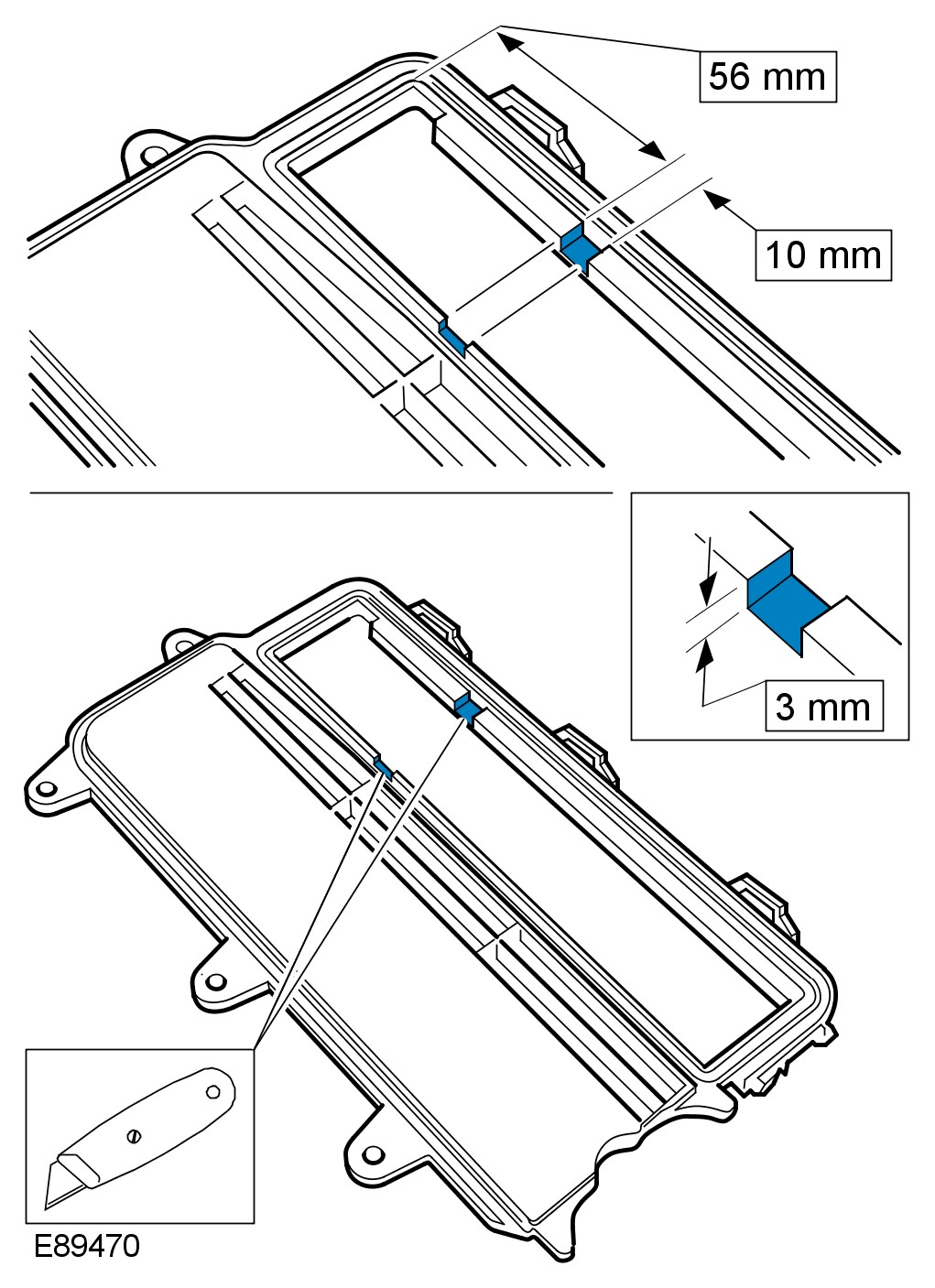 56 mm

10 mm

3 mm

E89470