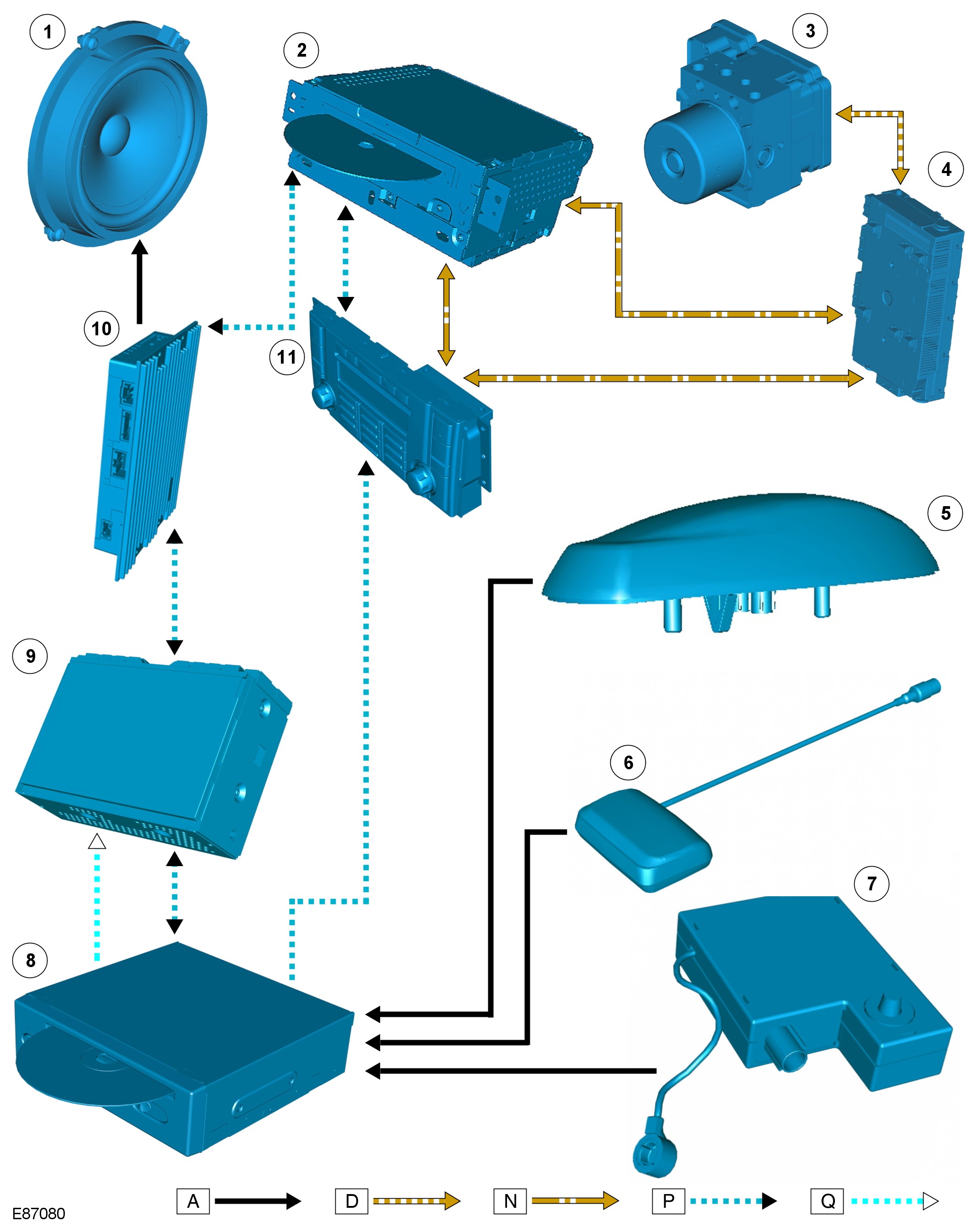 1
2
3
4
10
11
5
9
6
7
8
E87080
A
D
N
P
Q