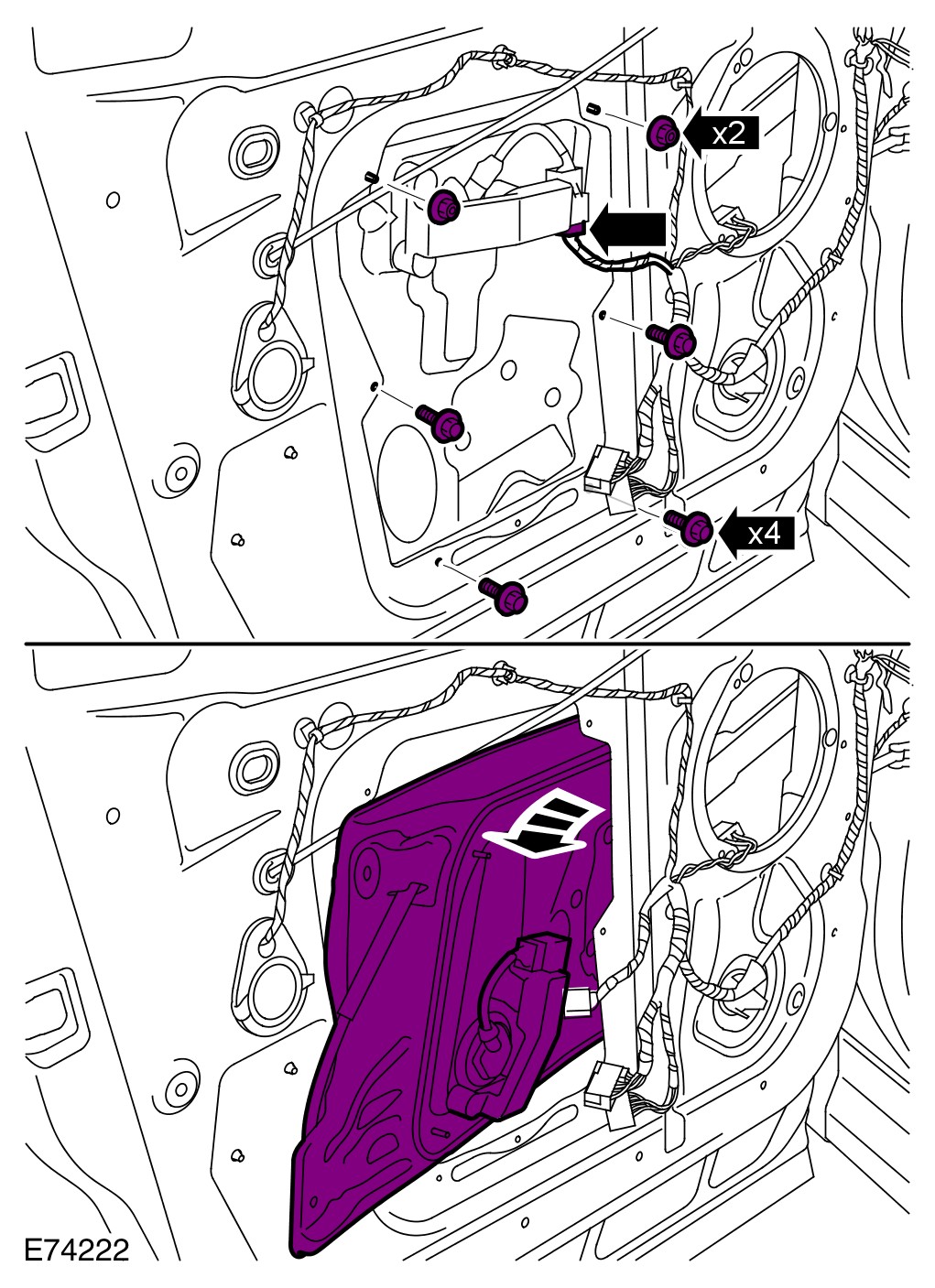 x2

x4

E74222