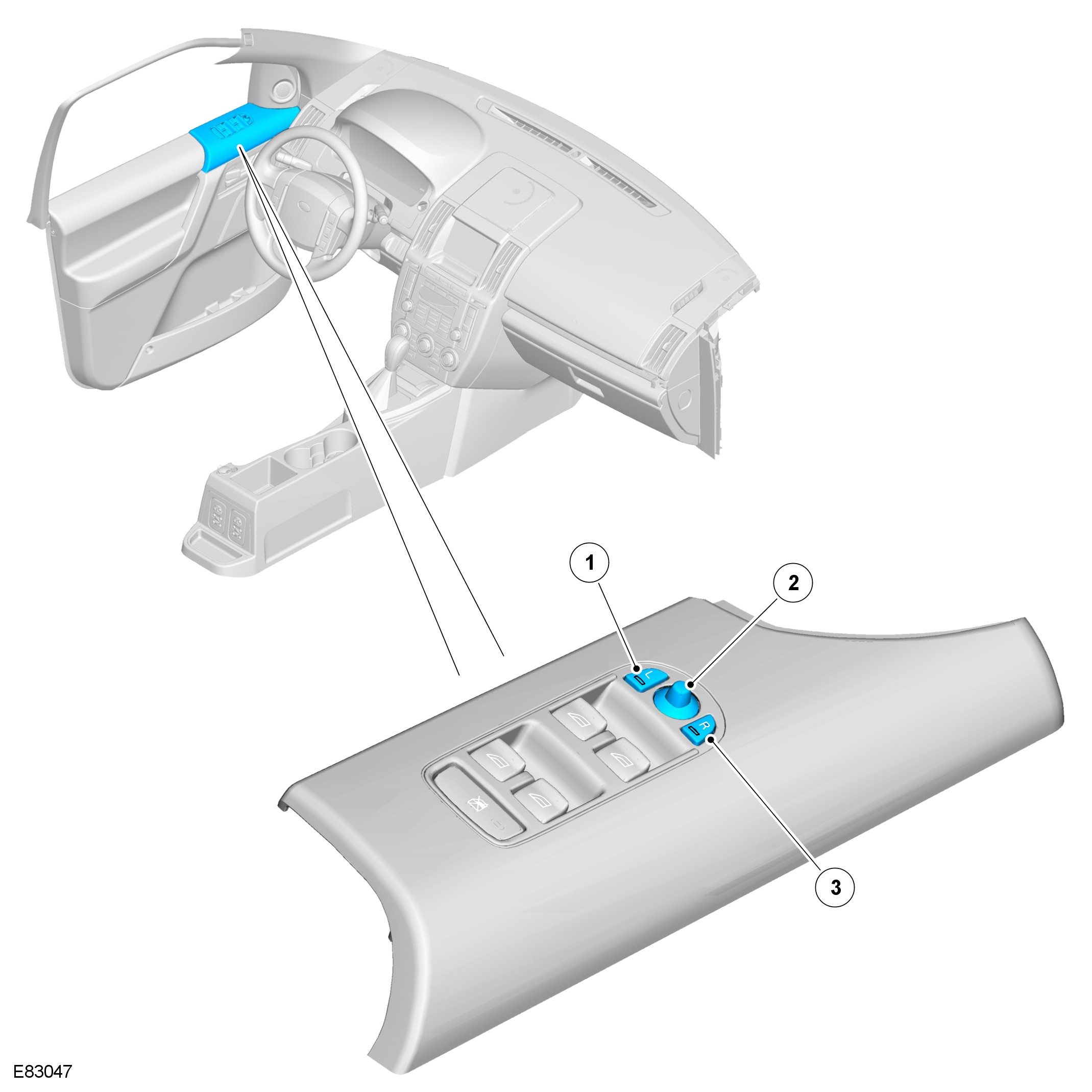 1
2
L
R
3
E83047