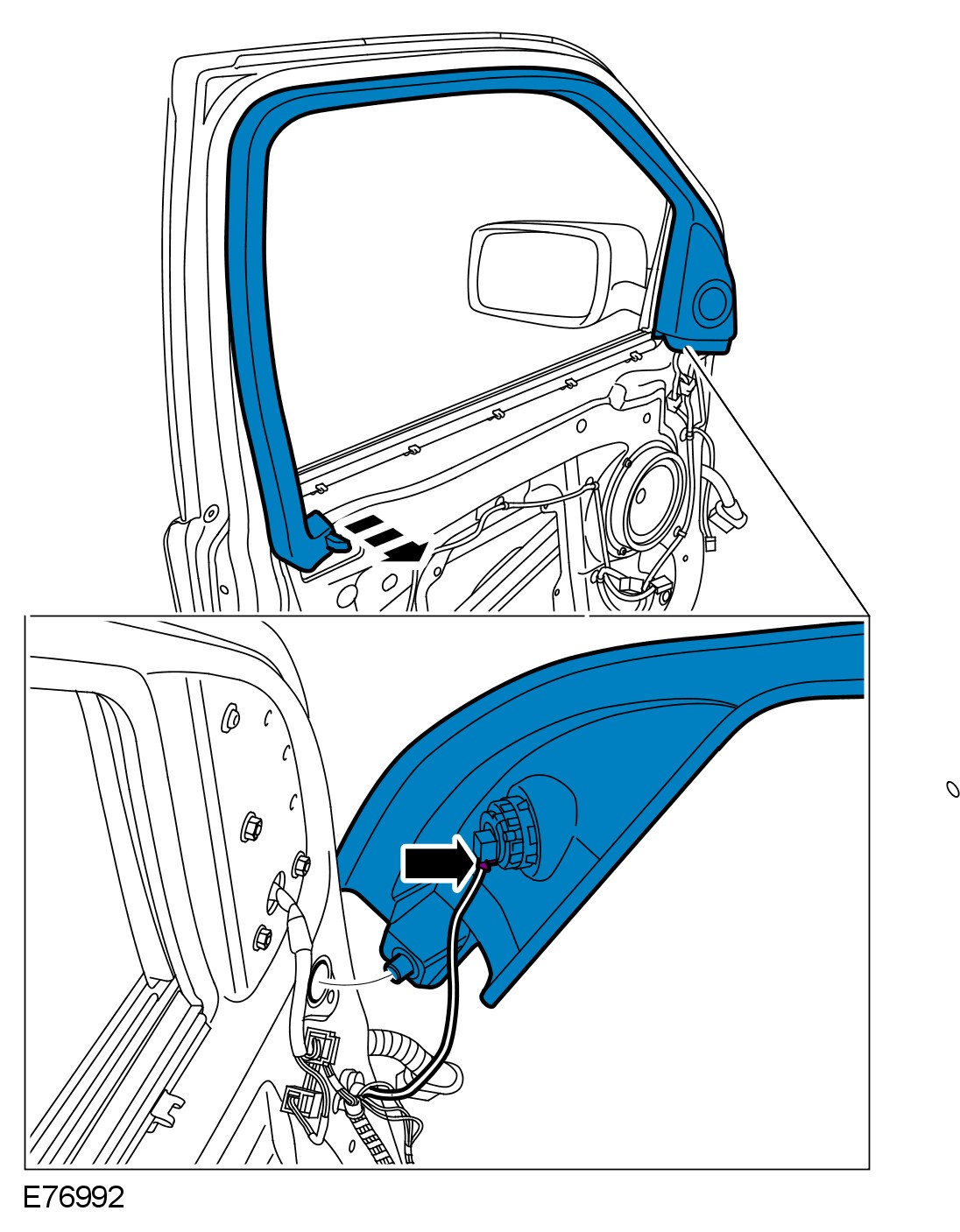 E76992