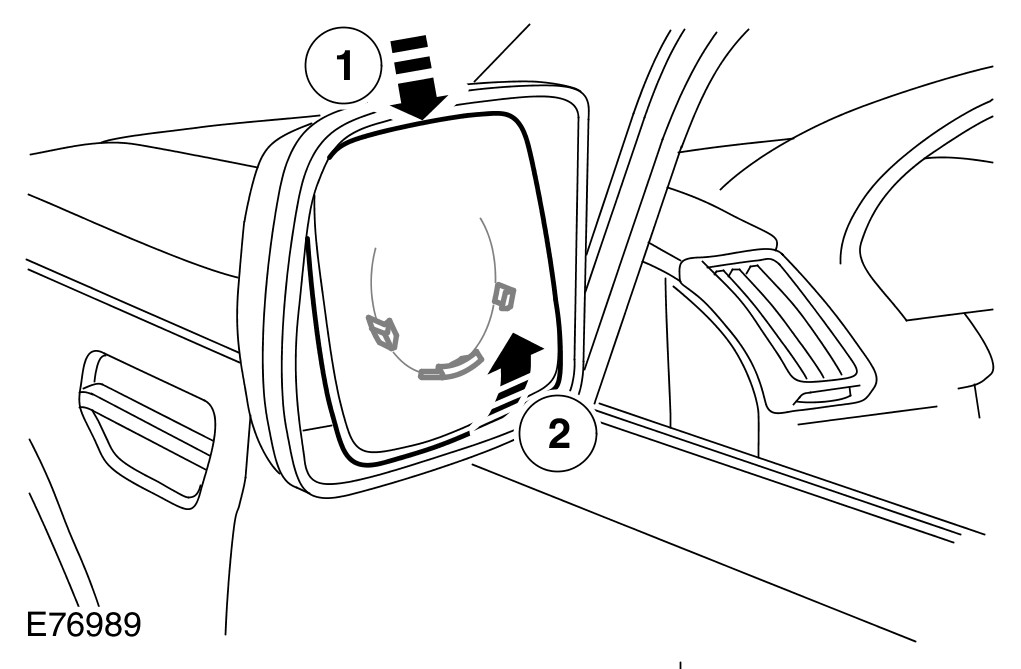 1
2
E76989