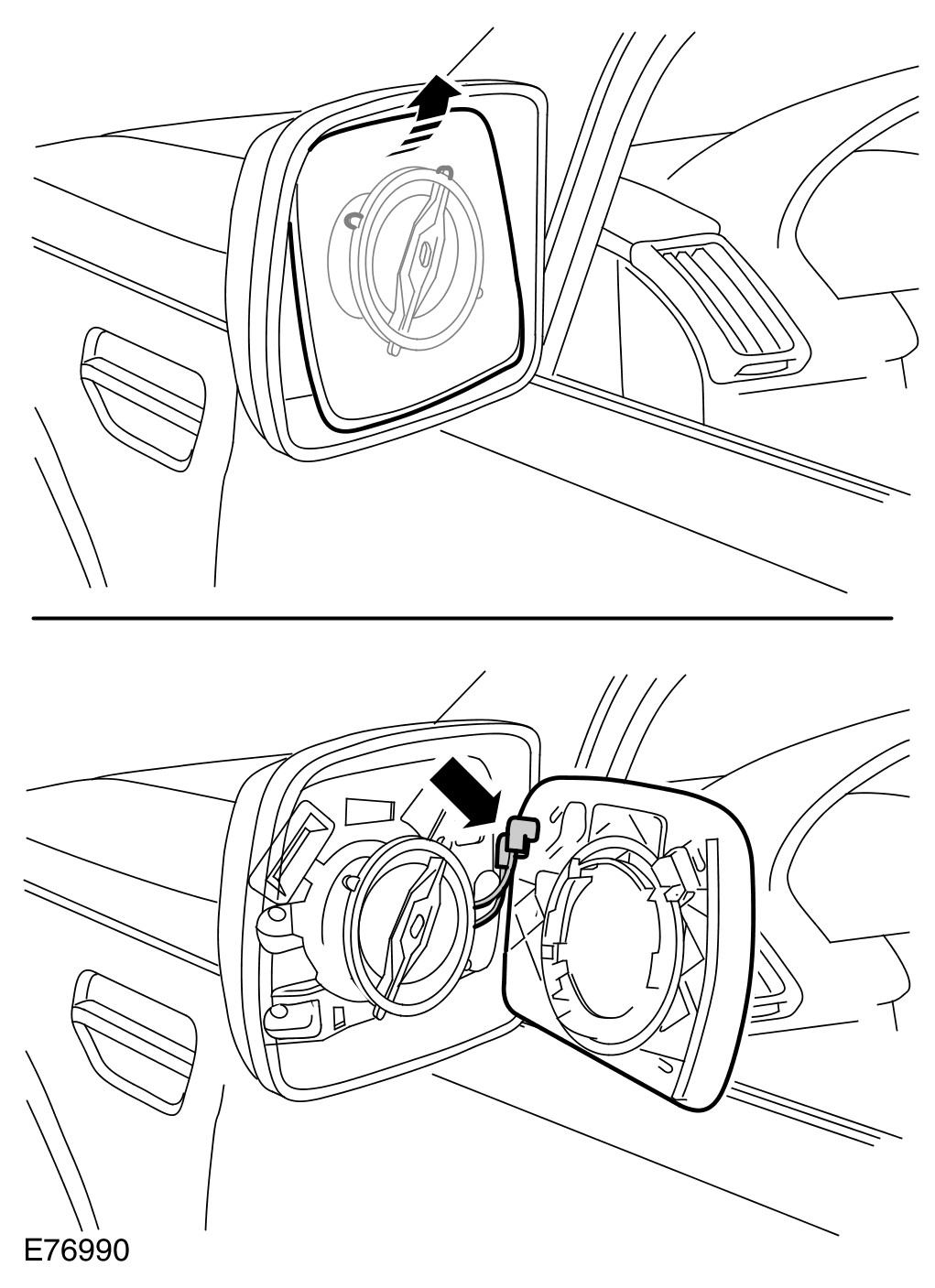 E76990