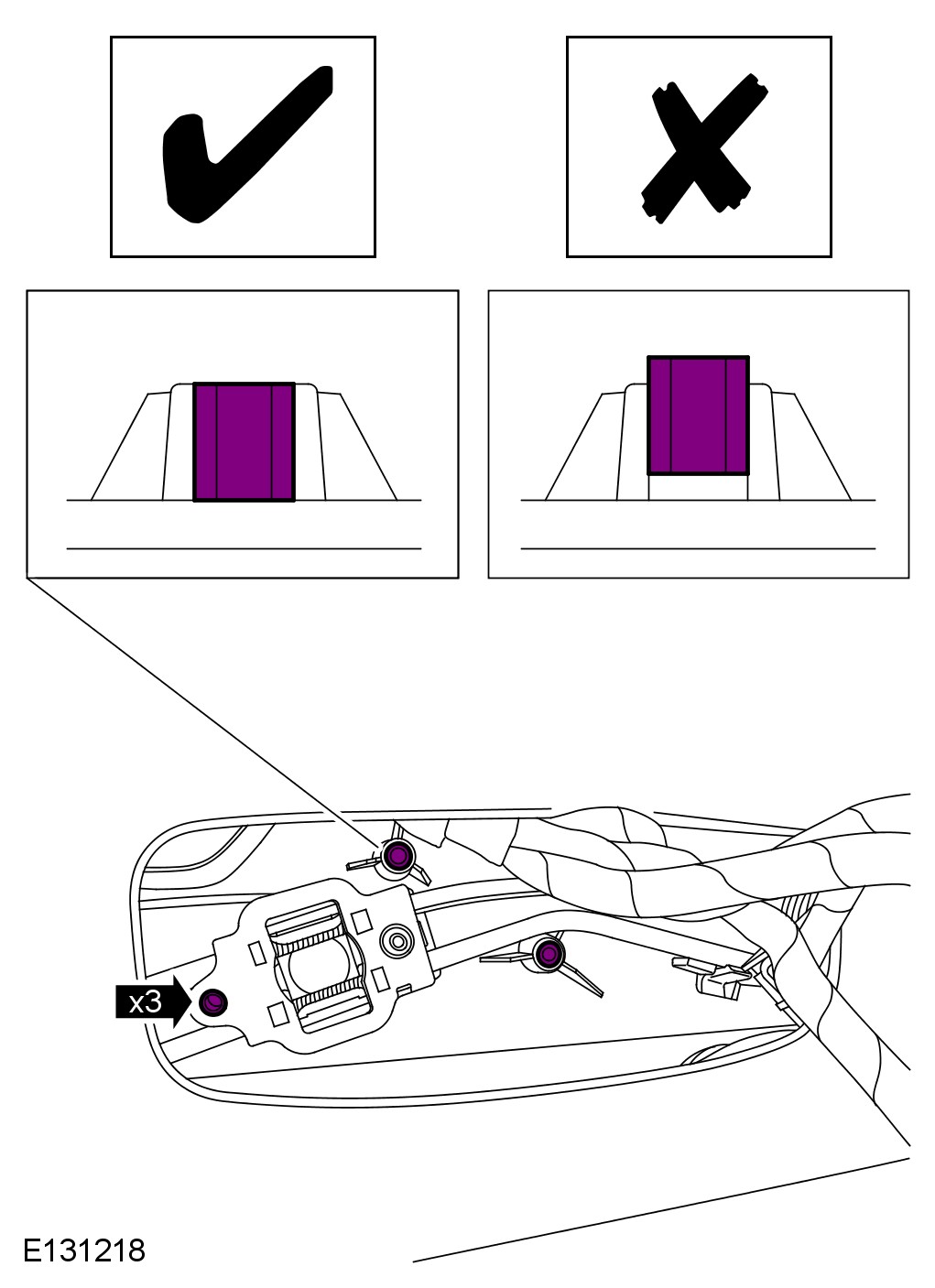 x3

E131218