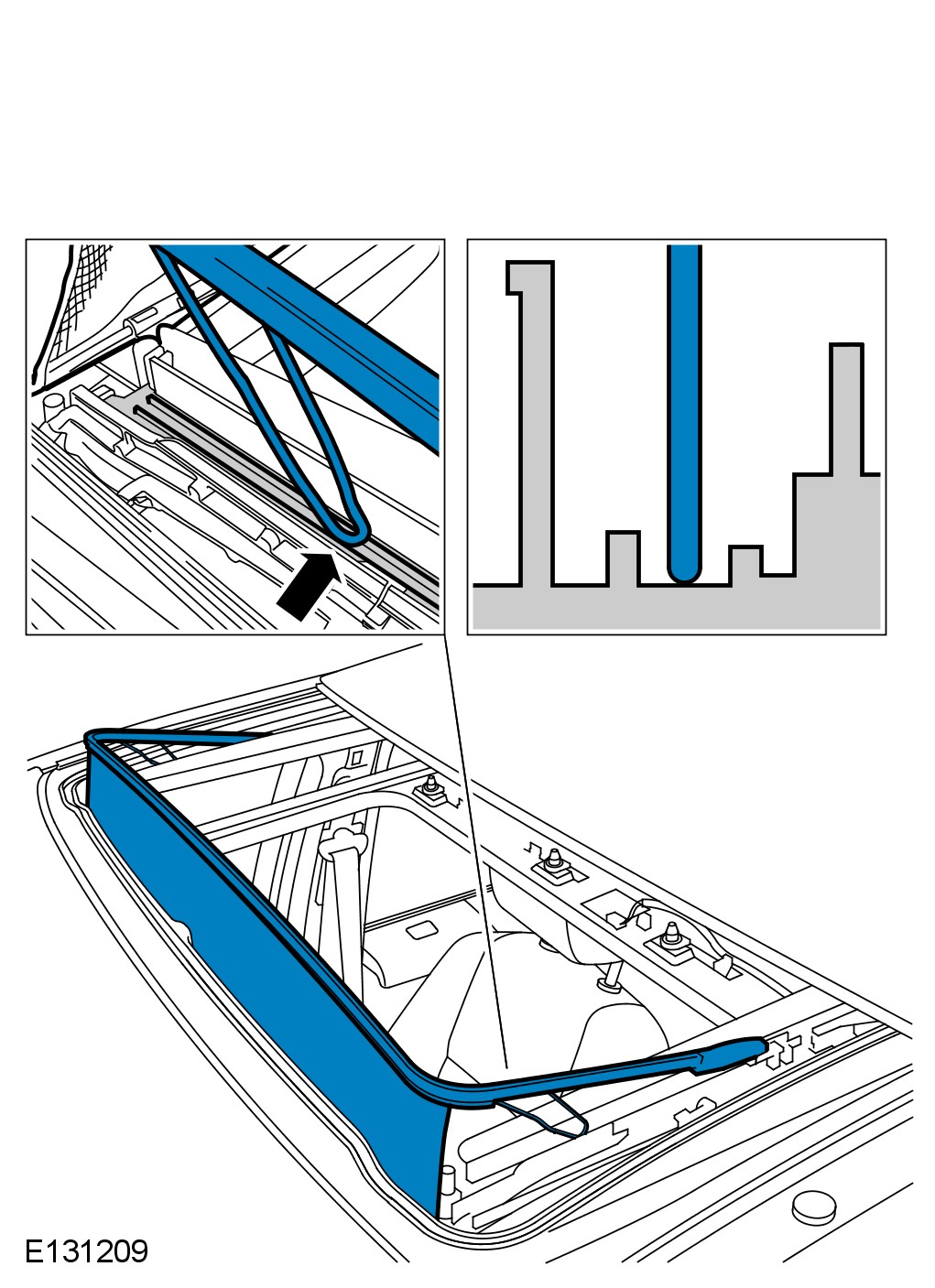 E131209