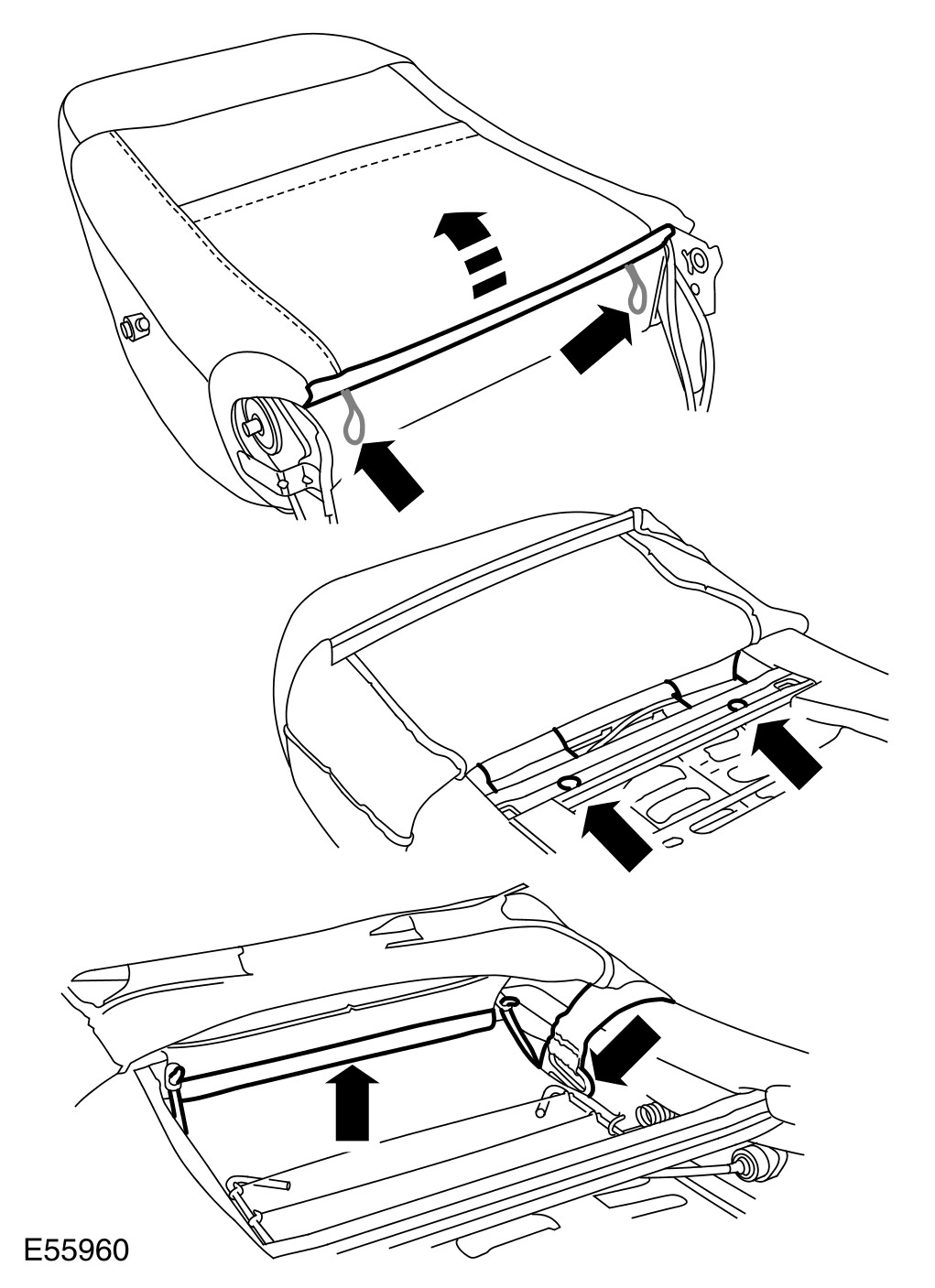 E55960