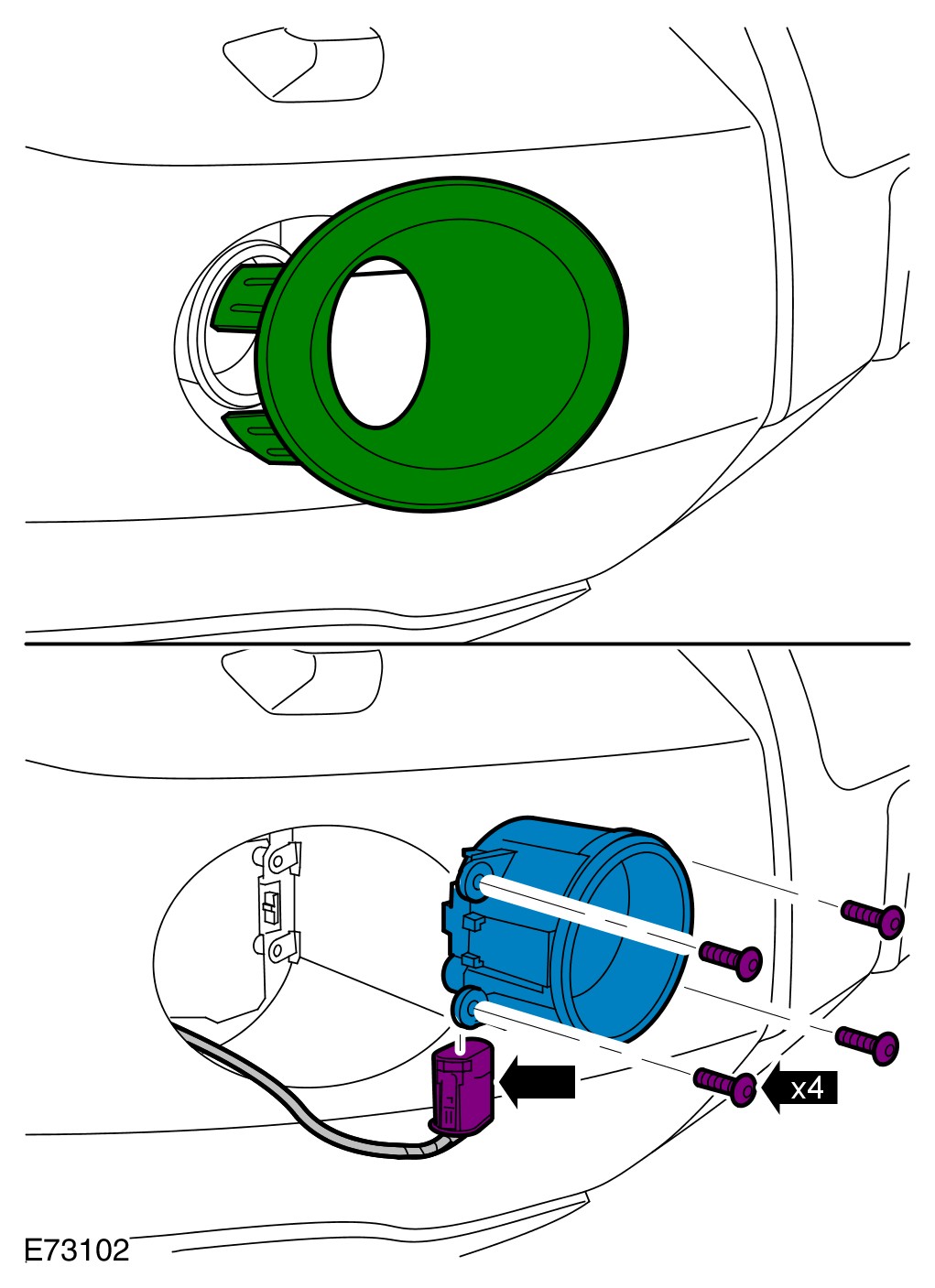 x4

E73102