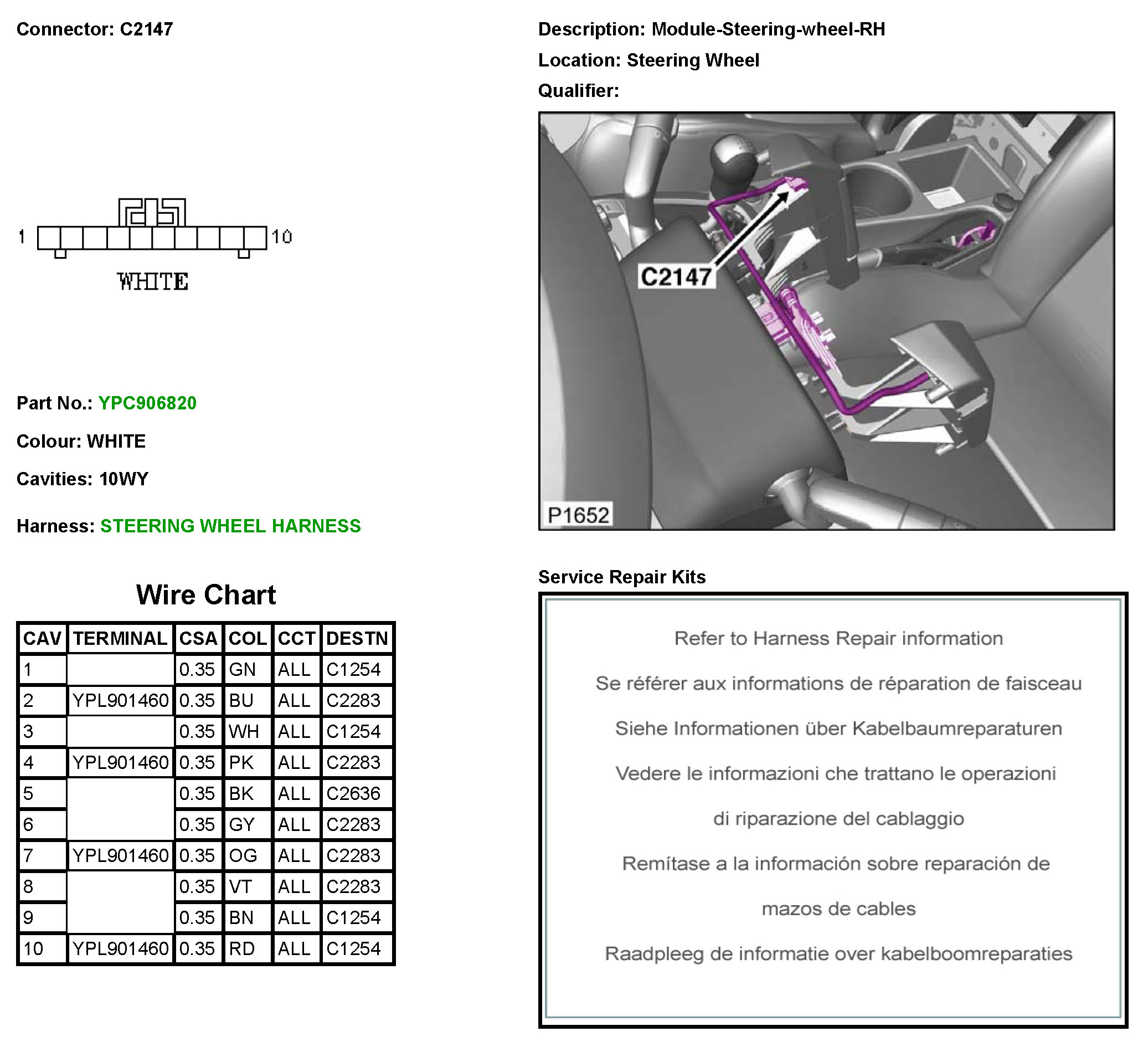 Connector: C2147

1

10

WHITE

Part No.: YPC906820

Colour: WHITE

Cavities: 10WY

Harness: STEERING WHEEL HARNESS

Wire Chart

| CAV | TERMINAL | CSA | COL | CCT | DESTN |
|---|---|---|---|---|---|
| 1 | | 0.35 | GN | ALL | C1254 |
| 2 | YPL901460 | 0.35 | BU | ALL | C2283 |
| 3 | | 0.35 | WH | ALL | C1254 |
| 4 | YPL901460 | 0.35 | PK | ALL | C2283 |
| 5 | | 0.35 | BK | ALL | C2636 |
| 6 | | 0.35 | GY | ALL | C2283 |
| 7 | YPL901460 | 0.35 | OG | ALL | C2283 |
| 8 | | 0.35 | VT | ALL | C2283 |
| 9 | | 0.35 | BN | ALL | C1254 |
| 10 | YPL901460 | 0.35 | RD | ALL | C1254 |

Description: Module-Steering-wheel-RH

Location: Steering Wheel

Qualifier:

C2147

P1652

Service Repair Kits

Refer to Harness Repair information

Se référer aux informations de réparation de faisceau

Siehe Informationen über Kabelbaumreparaturen

Vedere le informazioni che trattano le operazioni di riparazione del cablaggio

Remítase a la información sobre reparación de mazos de cables

Raadpleeg de informatie over kabelboomreparaties