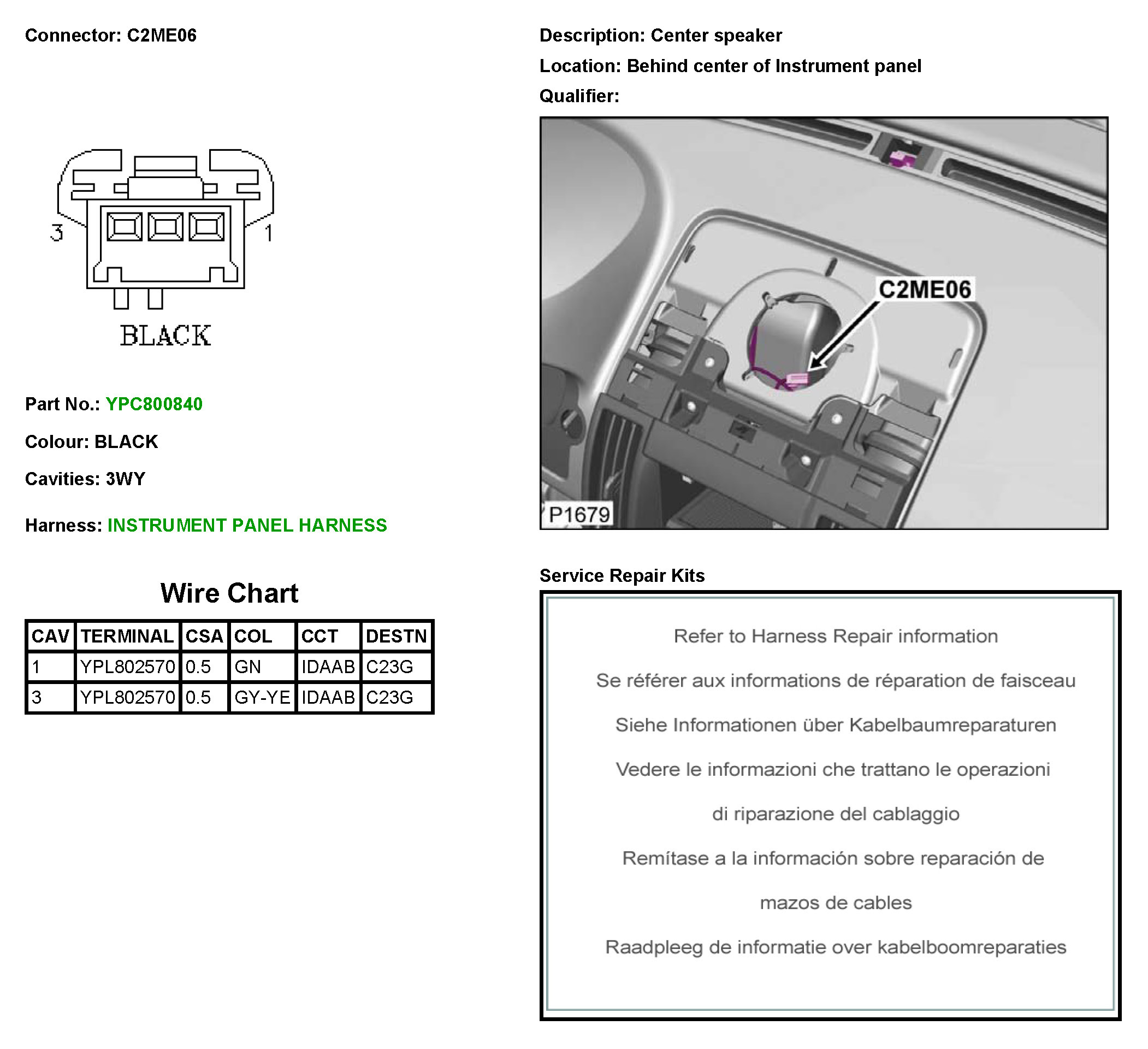 Connector: C2ME06

3

1

BLACK

Part No.: YPC800840

Colour: BLACK

Cavities: 3WY

Harness: INSTRUMENT PANEL HARNESS

Wire Chart

| CAV | TERMINAL | CSA | COL | CCT | DESTN |
|---|---|---|---|---|---|
| 1 | YPL802570 | 0.5 | GN | IDAAB | C23G |
| 3 | YPL802570 | 0.5 | GY-YE | IDAAB | C23G |

Description: Center speaker

Location: Behind center of Instrument panel

Qualifier:

C2ME06

P1679

Service Repair Kits

Refer to Harness Repair information

Se référer aux informations de réparation de faisceau

Siehe Informationen über Kabelbaumreparaturen

Vedere le informazioni che trattano le operazioni di riparazione del cablaggio

Remítase a la información sobre reparación de mazos de cables

Raadpleeg de informatie over kabelboomreparaties