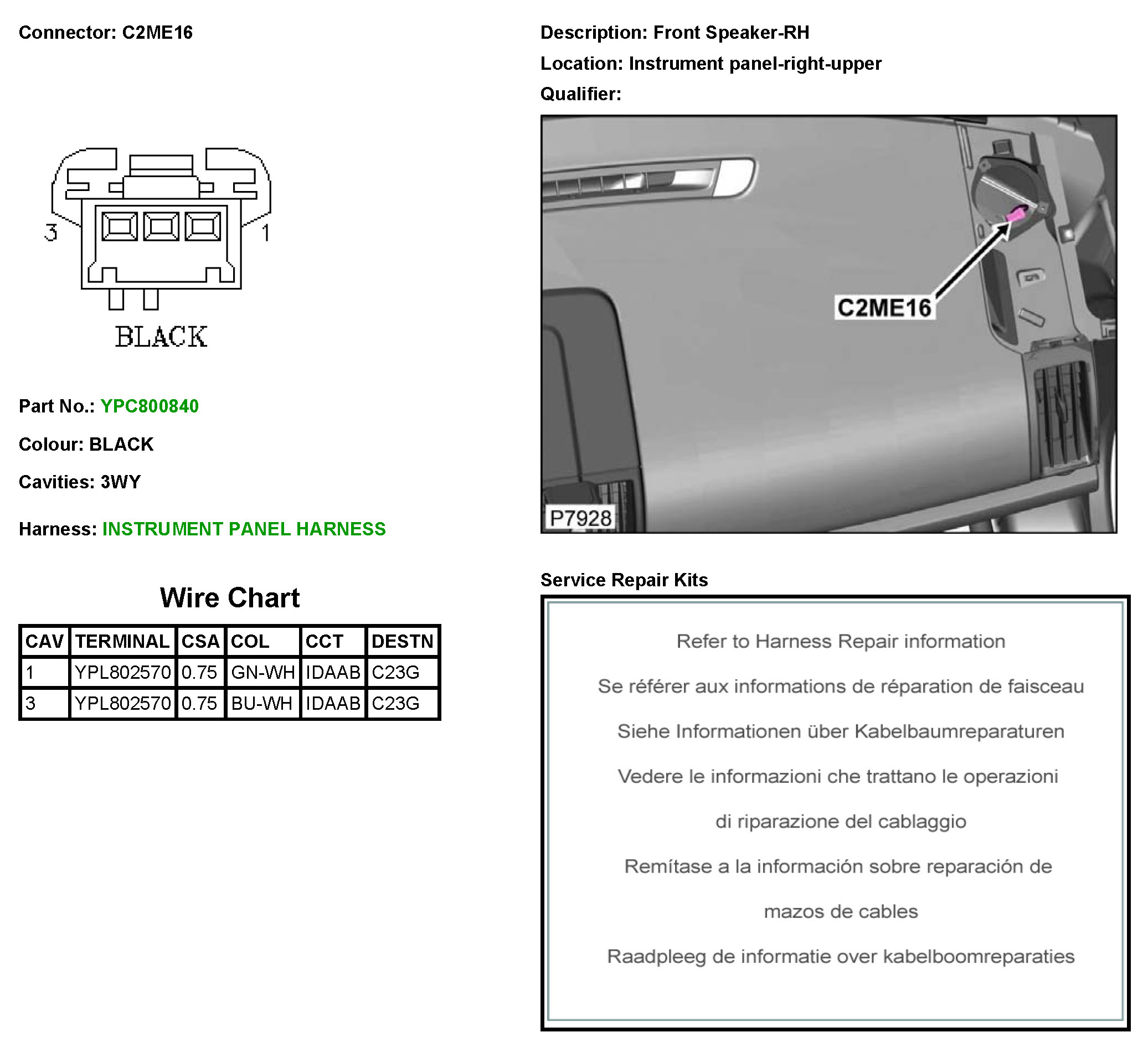 Connector: C2ME16

3 1

BLACK

Part No.: YPC800840

Colour: BLACK

Cavities: 3WY

Harness: INSTRUMENT PANEL HARNESS

Wire Chart

| CAV | TERMINAL | CSA | COL | CCT | DESTN |
|---|---|---|---|---|---|
| 1 | YPL802570 | 0.75 | GN-WH | IDAAB | C23G |
| 3 | YPL802570 | 0.75 | BU-WH | IDAAB | C23G |

Description: Front Speaker-RH

Location: Instrument panel-right-upper

Qualifier:

C2ME16

P7928

Service Repair Kits

Refer to Harness Repair information

Se référer aux informations de réparation de faisceau

Siehe Informationen über Kabelbaumreparaturen

Vedere le informazioni che trattano le operazioni di riparazione del cablaggio

Remítase a la información sobre reparación de mazos de cables

Raadpleeg de informatie over kabelboomreparaties