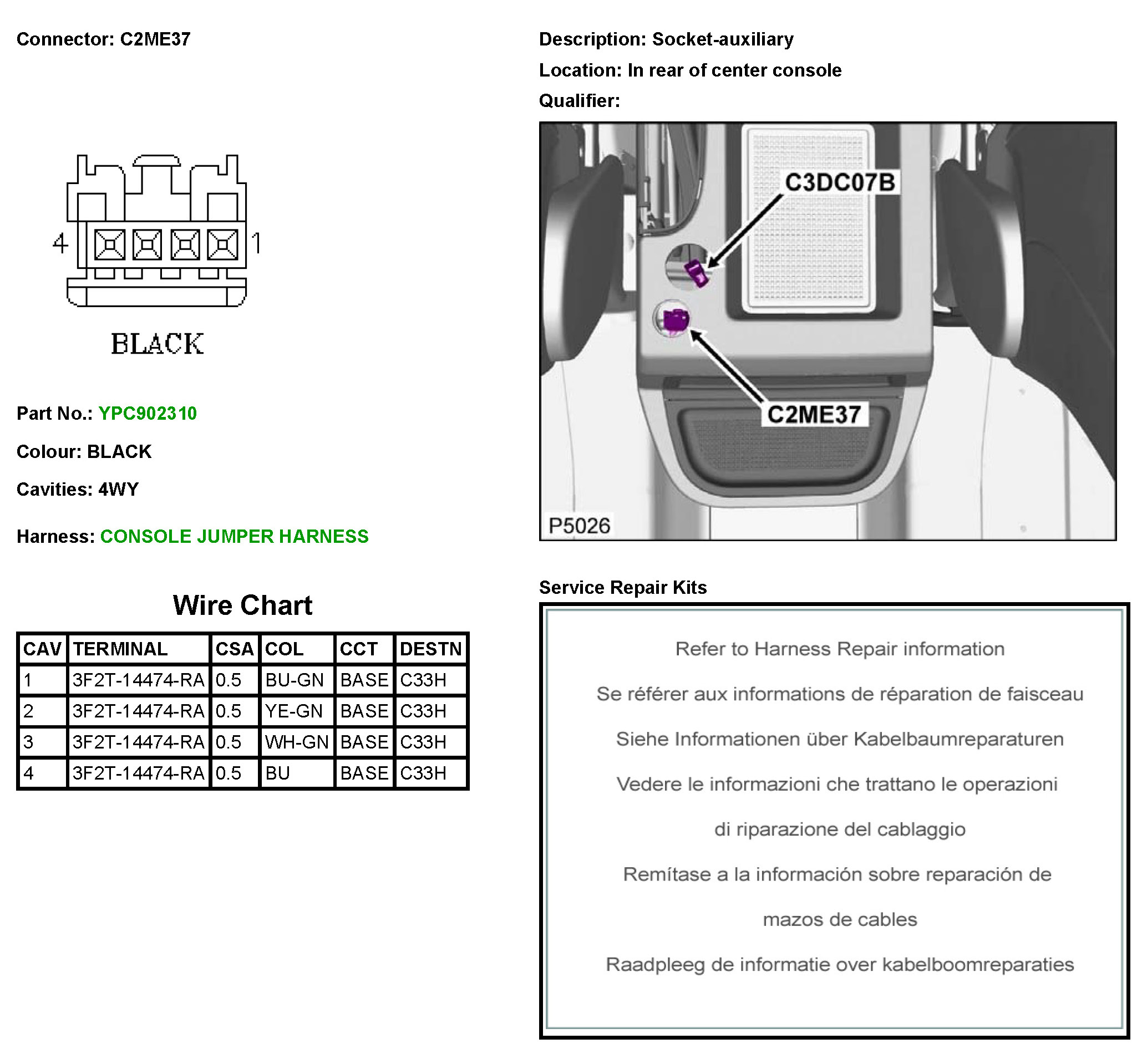 Connector: C2ME37

4 1

BLACK

Part No.: YPC902310

Colour: BLACK

Cavities: 4WY

Harness: CONSOLE JUMPER HARNESS

Wire Chart

| CAV | TERMINAL | CSA | COL | CCT | DESTN |
|---|---|---|---|---|---|
| 1 | 3F2T-14474-RA | 0.5 | BU-GN | BASE | C33H |
| 2 | 3F2T-14474-RA | 0.5 | YE-GN | BASE | C33H |
| 3 | 3F2T-14474-RA | 0.5 | WH-GN | BASE | C33H |
| 4 | 3F2T-14474-RA | 0.5 | BU | BASE | C33H |

Description: Socket-auxiliary

Location: In rear of center console

Qualifier:

C3DC07B

C2ME37

P5026

Service Repair Kits

Refer to Harness Repair information

Se référer aux informations de réparation de faisceau

Siehe Informationen über Kabelbaumreparaturen

Vedere le informazioni che trattano le operazioni di riparazione del cablaggio

Remítase a la información sobre reparación de mazos de cables

Raadpleeg de informatie over kabelboomreparaties