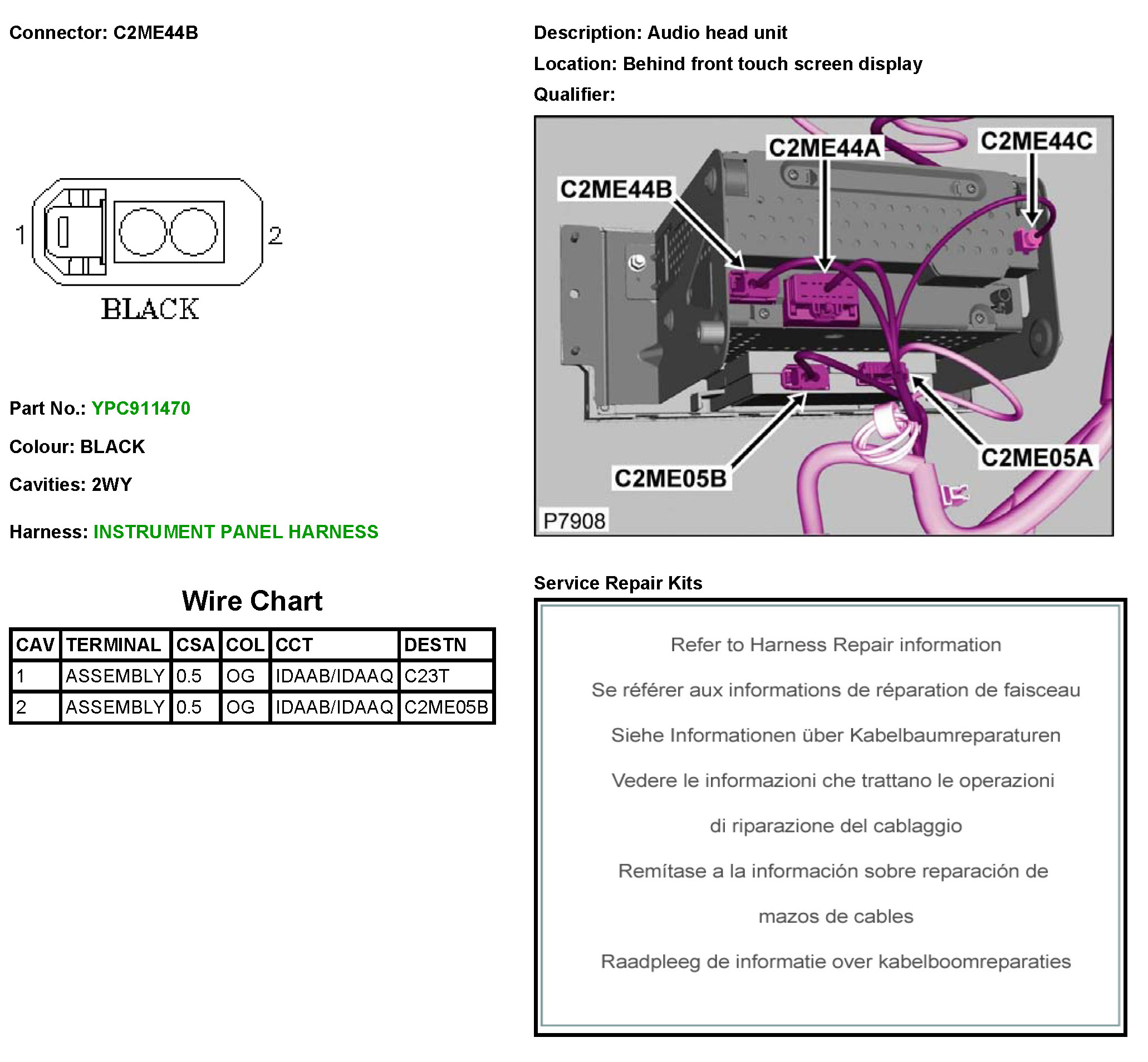 Connector: C2ME44B

1 2

BLACK

Part No.: YPC911470

Colour: BLACK

Cavities: 2WY

Harness: INSTRUMENT PANEL HARNESS

Wire Chart

| CAV | TERMINAL | CSA | COL | CCT | DESTN |
|---|---|---|---|---|---|
| 1 | ASSEMBLY | 0.5 | OG | IDAAB/IDAAQ | C23T |
| 2 | ASSEMBLY | 0.5 | OG | IDAAB/IDAAQ | C2ME05B |

Description: Audio head unit

Location: Behind front touch screen display

Qualifier:

C2ME44A
C2ME44C
C2ME44B
C2ME05A
C2ME05B
P7908

Service Repair Kits

Refer to Harness Repair information

Se référer aux informations de réparation de faisceau

Siehe Informationen über Kabelbaumreparaturen

Vedere le informazioni che trattano le operazioni di riparazione del cablaggio

Remítase a la información sobre reparación de mazos de cables

Raadpleeg de informatie over kabelboomreparaties