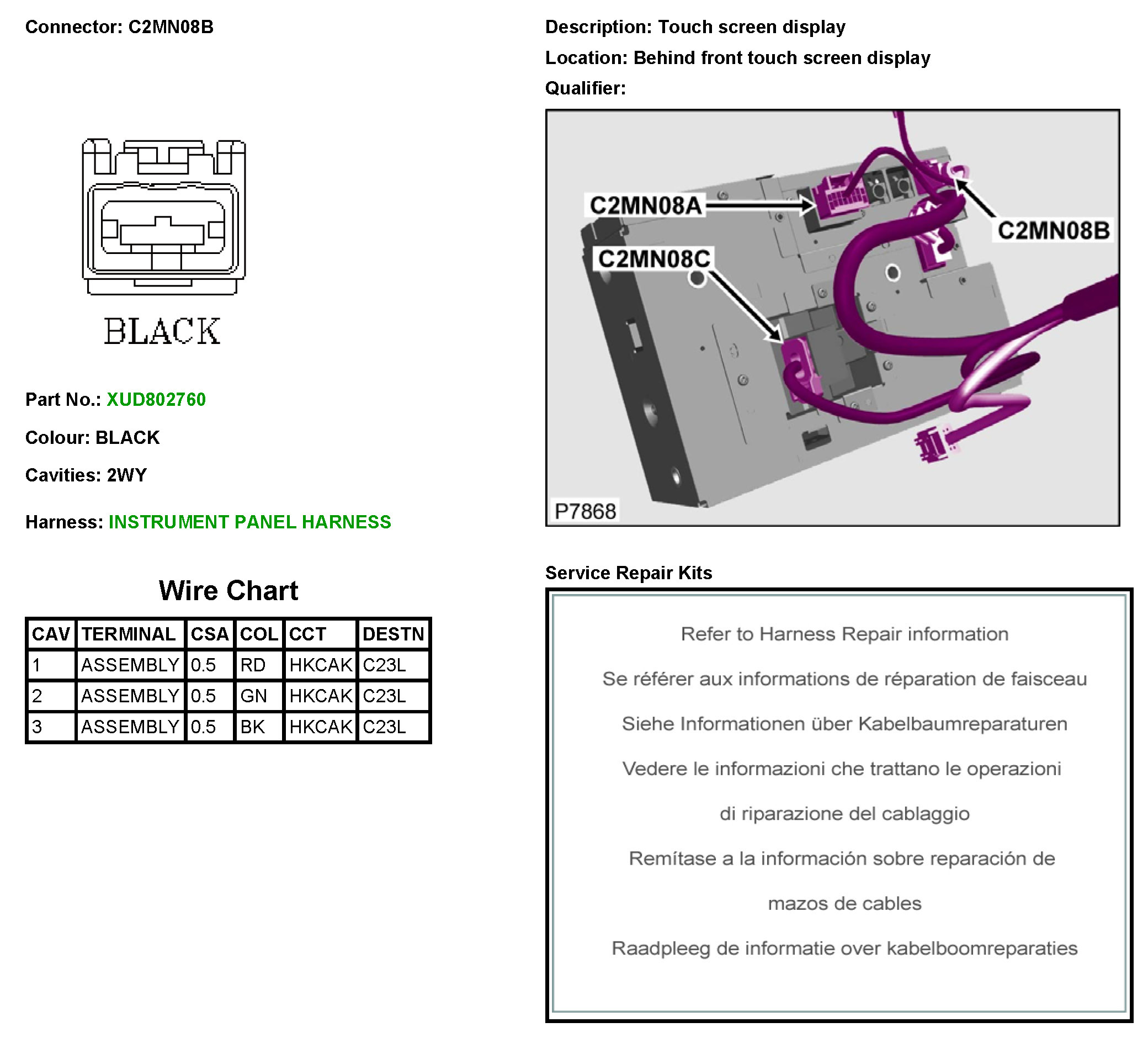 Connector: C2MN08B

BLACK

Part No.: XUD802760

Colour: BLACK

Cavities: 2WY

Harness: INSTRUMENT PANEL HARNESS

Wire Chart

| CAV | TERMINAL | CSA | COL | CCT | DESTN |
|---|---|---|---|---|---|
| 1 | ASSEMBLY | 0.5 | RD | HKCAK | C23L |
| 2 | ASSEMBLY | 0.5 | GN | HKCAK | C23L |
| 3 | ASSEMBLY | 0.5 | BK | HKCAK | C23L |

Description: Touch screen display

Location: Behind front touch screen display

Qualifier:

C2MN08A

C2MN08B

C2MN08C

P7868

Service Repair Kits

Refer to Harness Repair information

Se référer aux informations de réparation de faisceau

Siehe Informationen über Kabelbaumreparaturen

Vedere le informazioni che trattano le operazioni di riparazione del cablaggio

Remítase a la información sobre reparación de mazos de cables

Raadpleeg de informatie over kabelboomreparaties