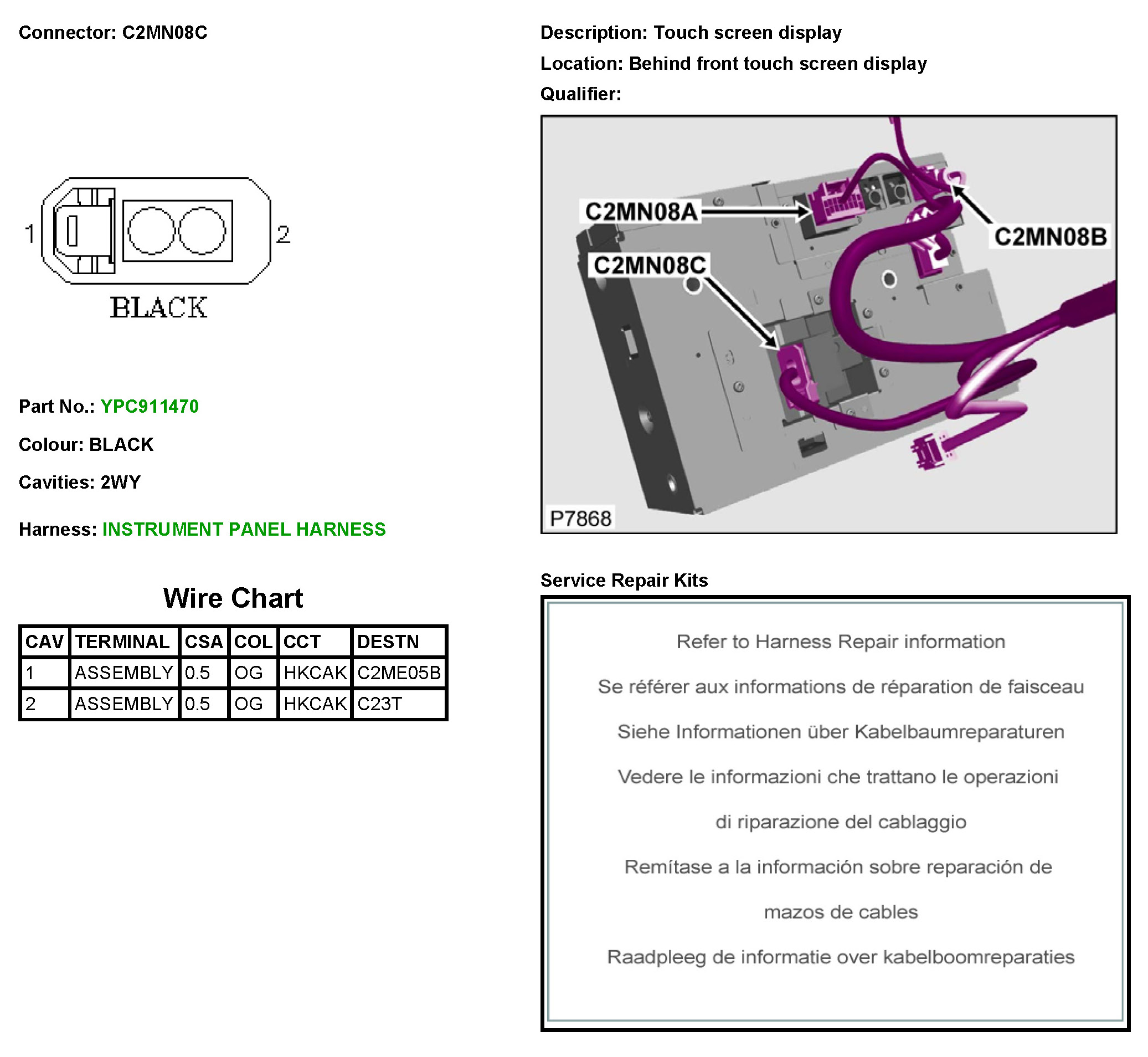 Connector: C2MN08C

1

2

BLACK

Part No.: YPC911470

Colour: BLACK

Cavities: 2WY

Harness: INSTRUMENT PANEL HARNESS

Wire Chart

| CAV | TERMINAL | CSA | COL | CCT | DESTN |
|---|---|---|---|---|---|
| 1 | ASSEMBLY | 0.5 | OG | HKCAK | C2ME05B |
| 2 | ASSEMBLY | 0.5 | OG | HKCAK | C23T |

Description: Touch screen display

Location: Behind front touch screen display

Qualifier:

C2MN08A

C2MN08B

C2MN08C

P7868

Service Repair Kits

Refer to Harness Repair information

Se référer aux informations de réparation de faisceau

Siehe Informationen über Kabelbaumreparaturen

Vedere le informazioni che trattano le operazioni di riparazione del cablaggio

Remítase a la información sobre reparación de mazos de cables

Raadpleeg de informatie over kabelboomreparaties