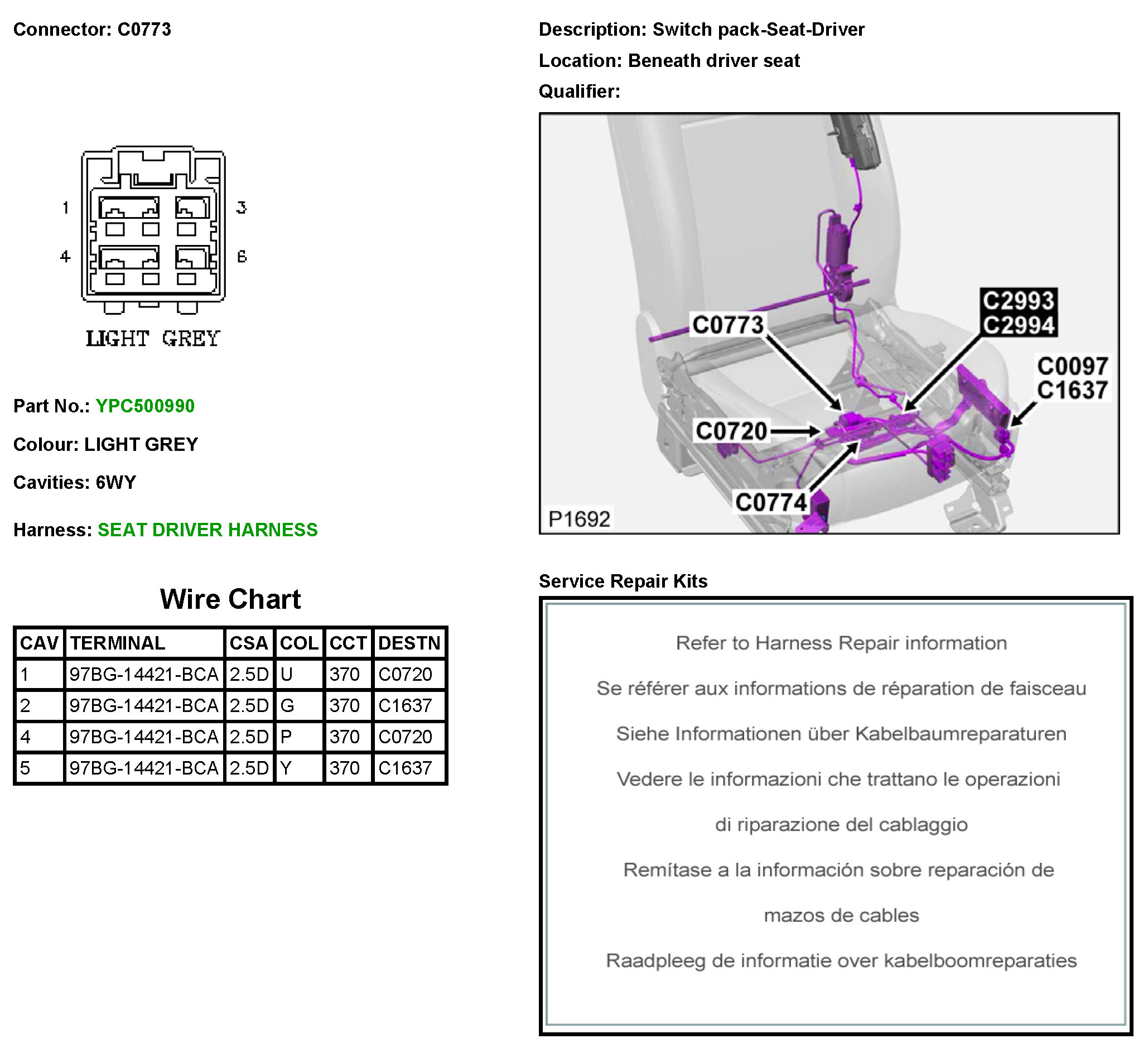 Connector: C0773

1 3
4 6

LIGHT GREY

Part No.: YPC500990

Colour: LIGHT GREY

Cavities: 6WY

Harness: SEAT DRIVER HARNESS

Wire Chart

| CAV | TERMINAL | CSA | COL | CCT | DESTN |
|---|---|---|---|---|---|
| 1 | 97BG-14421-BCA | 2.5D | U | 370 | C0720 |
| 2 | 97BG-14421-BCA | 2.5D | G | 370 | C1637 |
| 4 | 97BG-14421-BCA | 2.5D | P | 370 | C0720 |
| 5 | 97BG-14421-BCA | 2.5D | Y | 370 | C1637 |

Description: Switch pack-Seat-Driver

Location: Beneath driver seat

Qualifier:

C0773
C2993
C2994
C0097
C1637
C0720
C0774
P1692

Service Repair Kits

Refer to Harness Repair information

Se référer aux informations de réparation de faisceau

Siehe Informationen über Kabelbaumreparaturen

Vedere le informazioni che trattano le operazioni

di riparazione del cablaggio

Remítase a la información sobre reparación de

mazos de cables

Raadpleeg de informatie over kabelboomreparaties