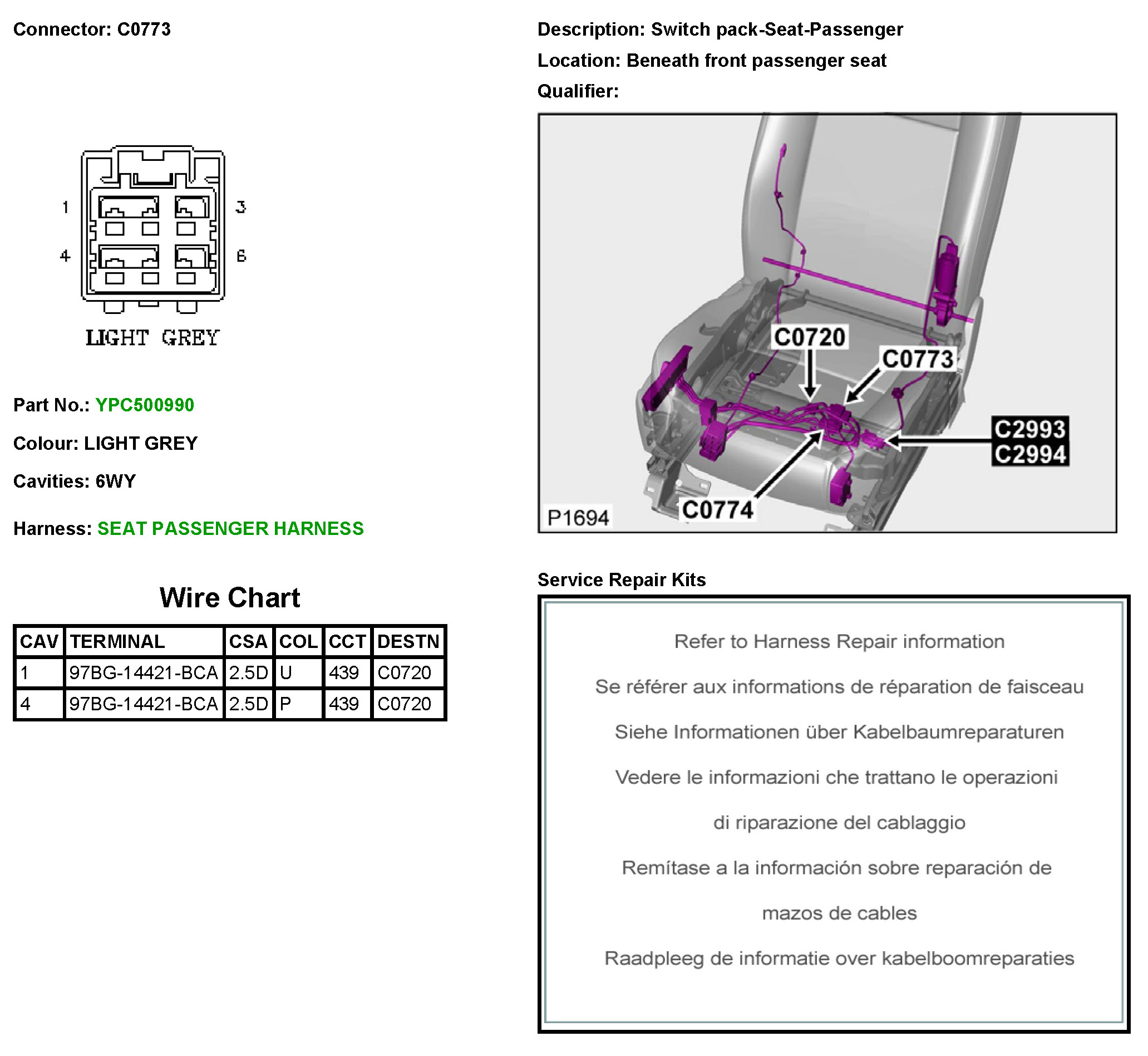 Connector: C0773

1
3
4
6

LIGHT GREY

Part No.: YPC500990

Colour: LIGHT GREY

Cavities: 6WY

Harness: SEAT PASSENGER HARNESS

Wire Chart

| CAV | TERMINAL | CSA | COL | CCT | DESTN |
|---|---|---|---|---|---|
| 1 | 97BG-14421-BCA | 2.5D | U | 439 | C0720 |
| 4 | 97BG-14421-BCA | 2.5D | P | 439 | C0720 |

Description: Switch pack-Seat-Passenger

Location: Beneath front passenger seat

Qualifier:

C0720
C0773
C2993
C2994
C0774
P1694

Service Repair Kits

Refer to Harness Repair information

Se référer aux informations de réparation de faisceau

Siehe Informationen über Kabelbaumreparaturen

Vedere le informazioni che trattano le operazioni di riparazione del cablaggio

Remítase a la información sobre reparación de mazos de cables

Raadpleeg de informatie over kabelboomreparaties